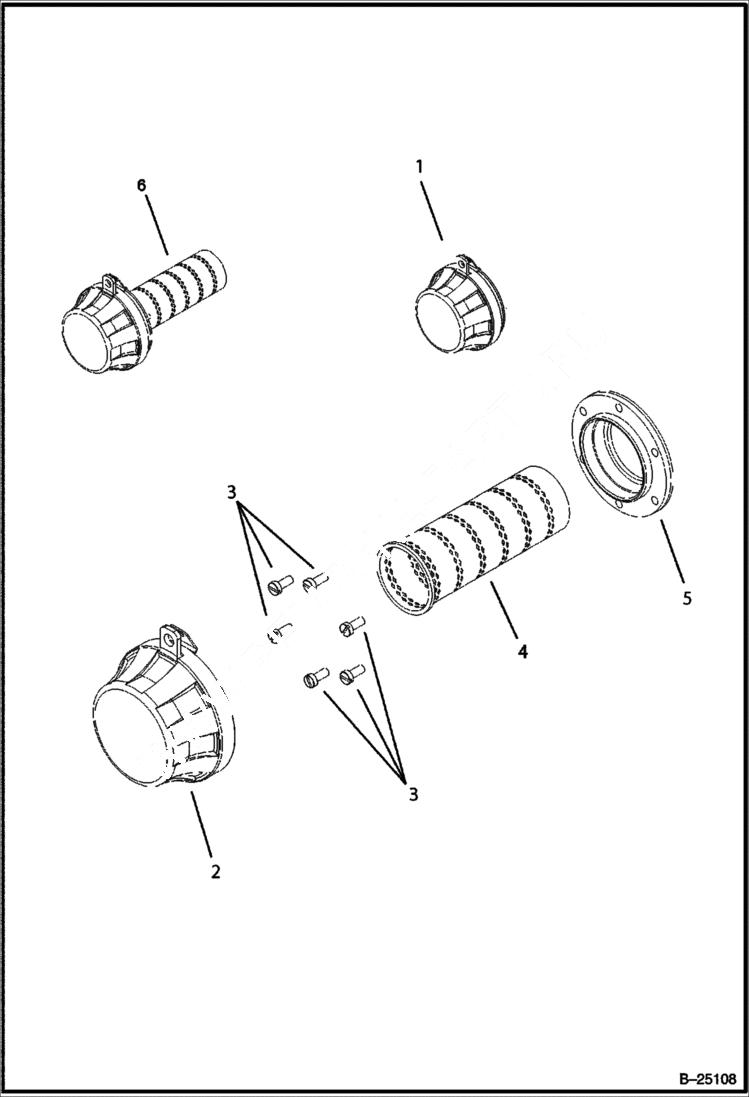 6
1
3
5
4
3
2
B–25108