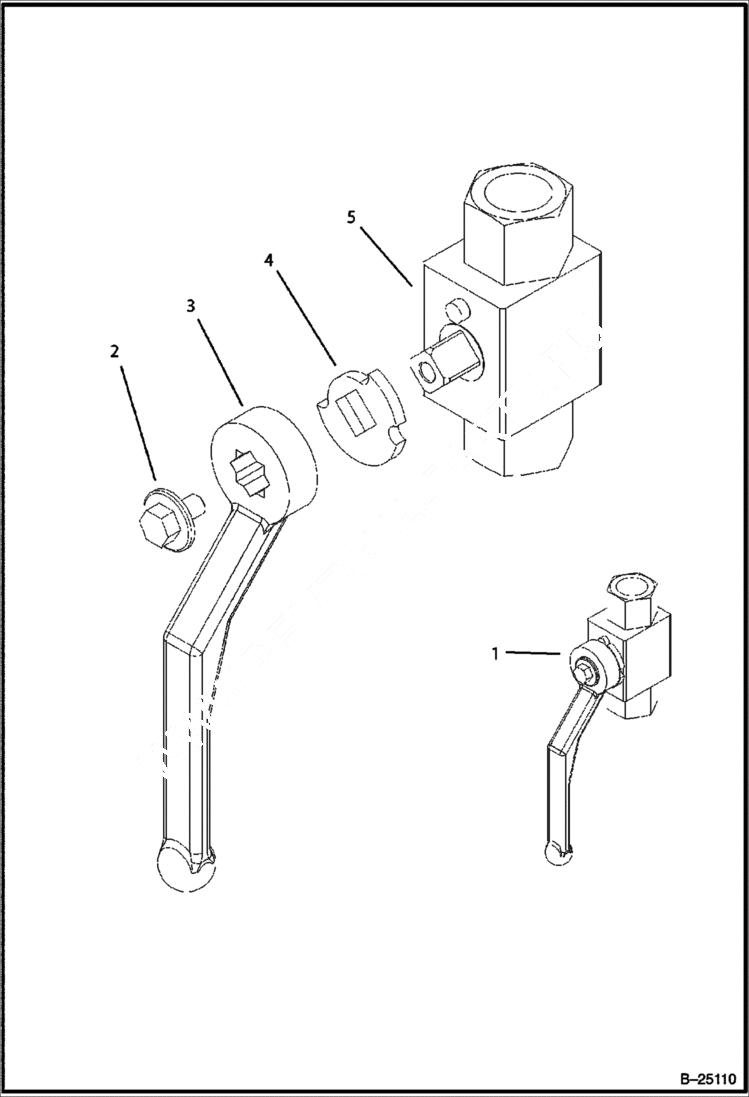 5
4
3
2
1
B–25110