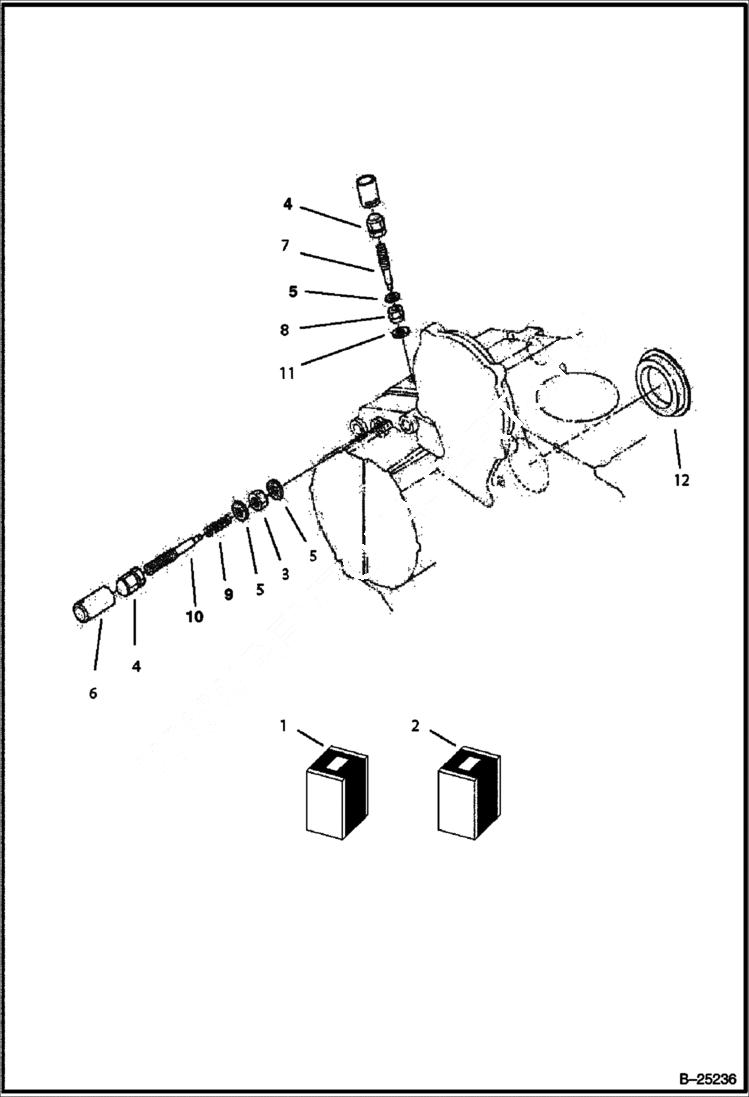 4
7
5
8
11
12
5
3
5
9
10
4
6
1
2
B–25236