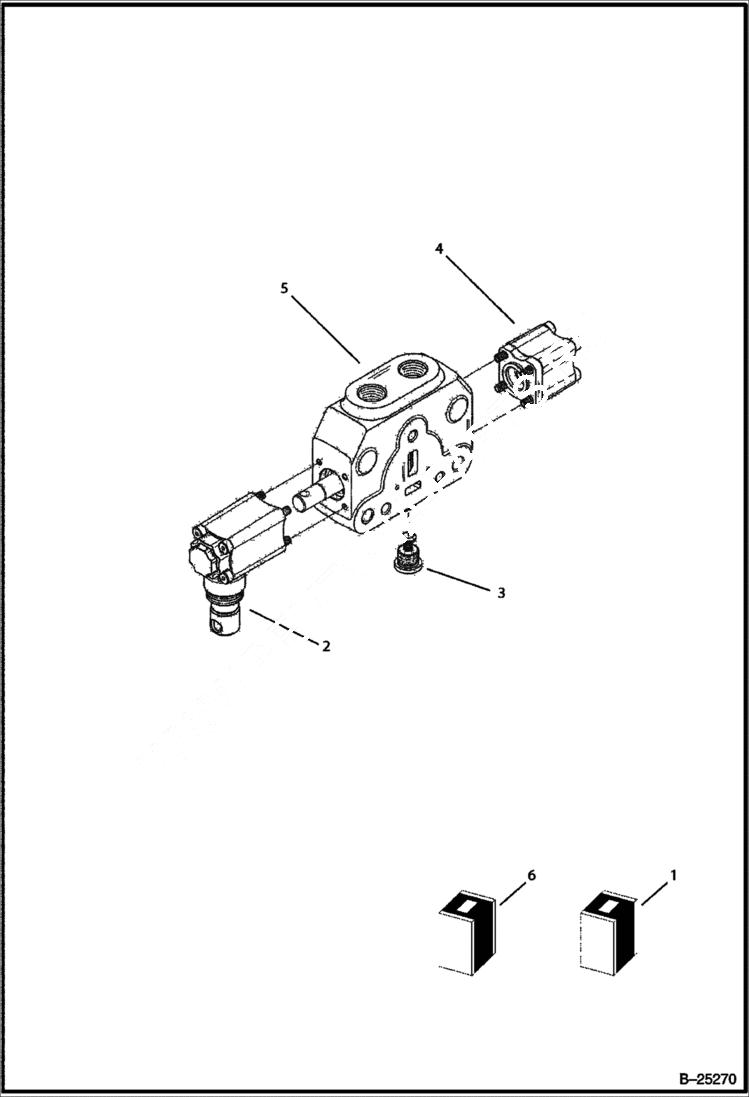 4
5
3
2
6
1
B–25270