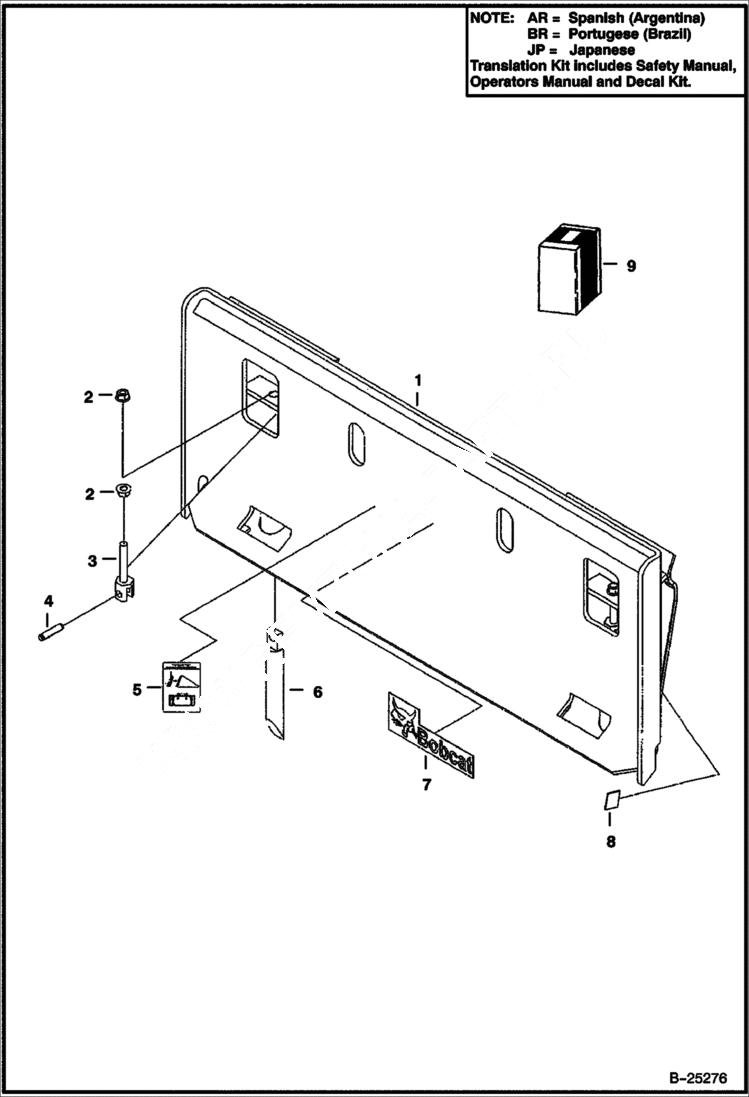 NOTE: AR = Spanish (Argentina)
BR = Portugese (Brazil)
JP = Japanese
Translation Kit includes Safety Manual, Operators Manual and Decal Kit.

9

1

2

2

3

4

5

6

Bobcat

7

8

B–25276