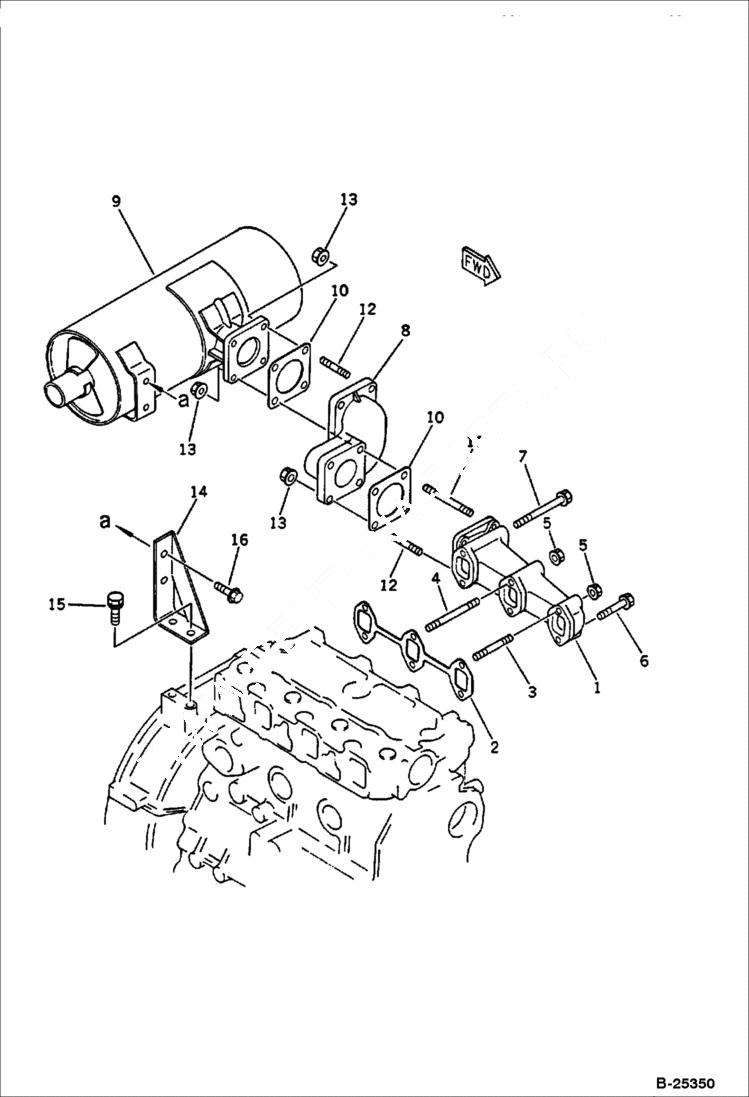 9
13
FWD
10
12
8
a
13
10
13
7
14
a
16
5
5
12
4
15
6
3
1
2
B-25350