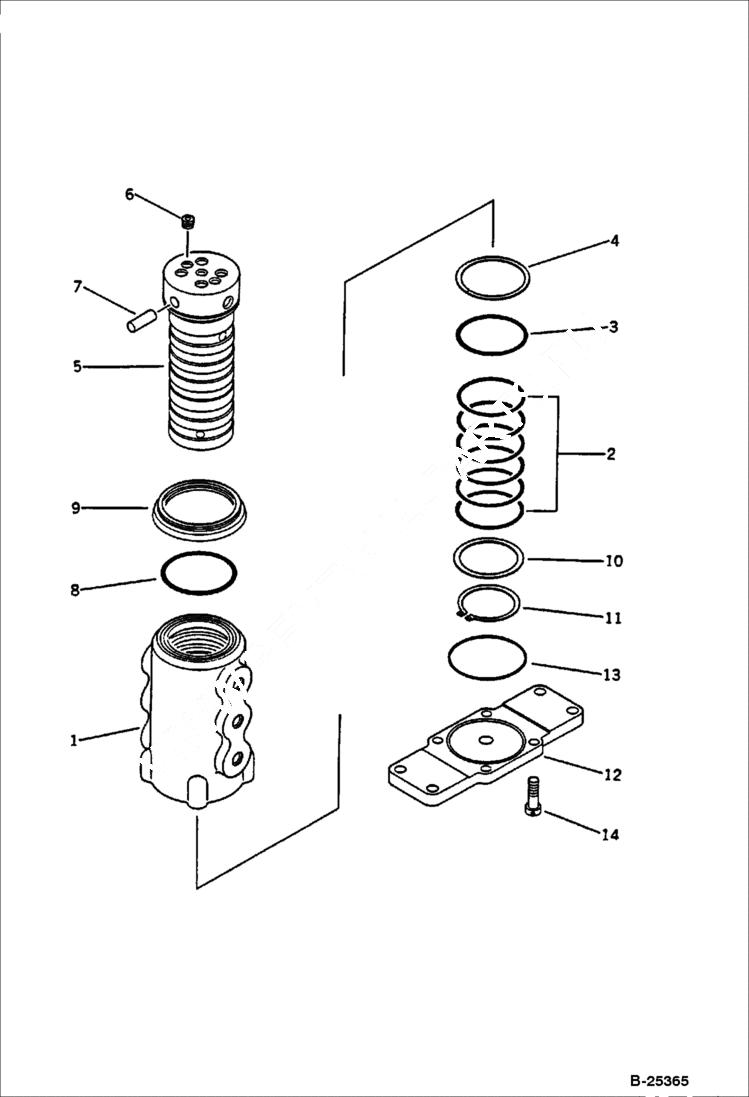 6
7
5
9
8
1
4
3
2
10
11
13
12
14
B-25365