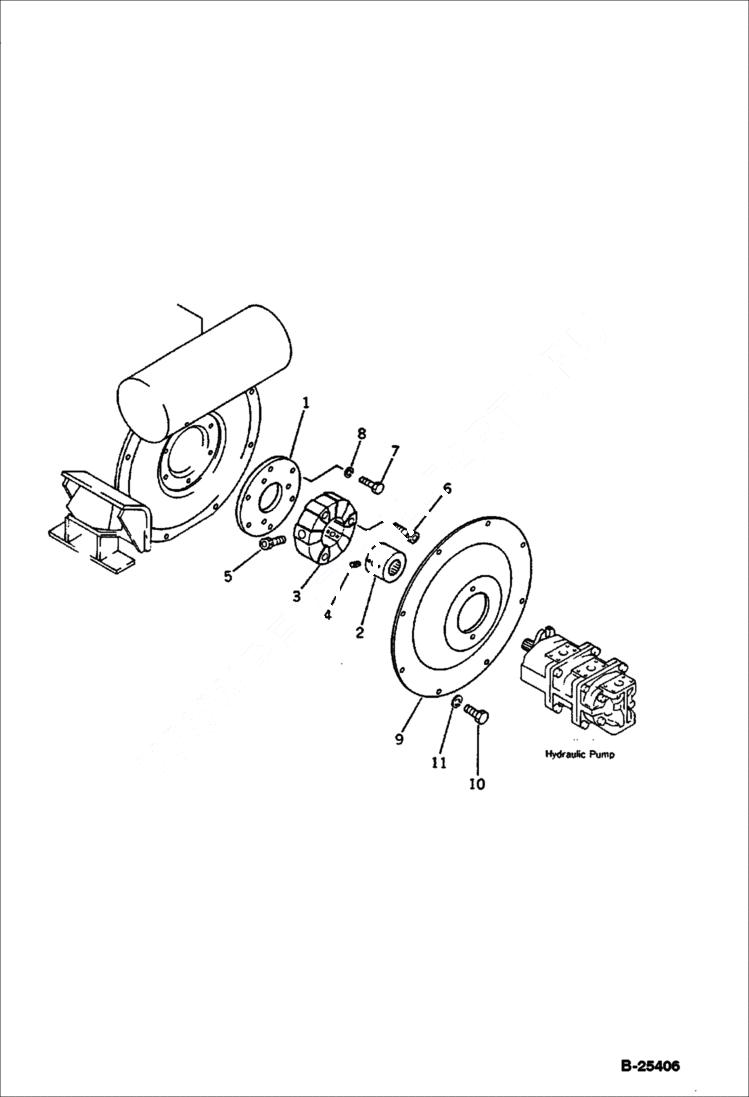 1
8
7
6
5
3
4
2
9
11
10
Hydraulic Pump
B-25406