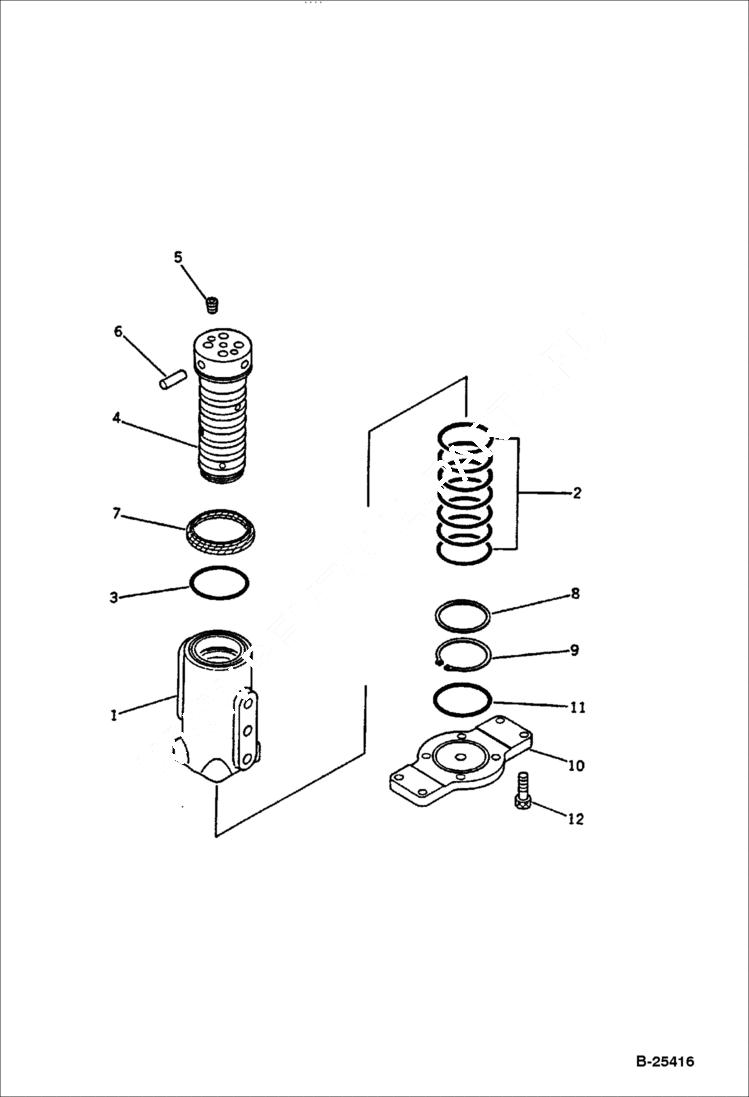 5
6
4
7
3
1
2
8
9
11
10
12
B-25416