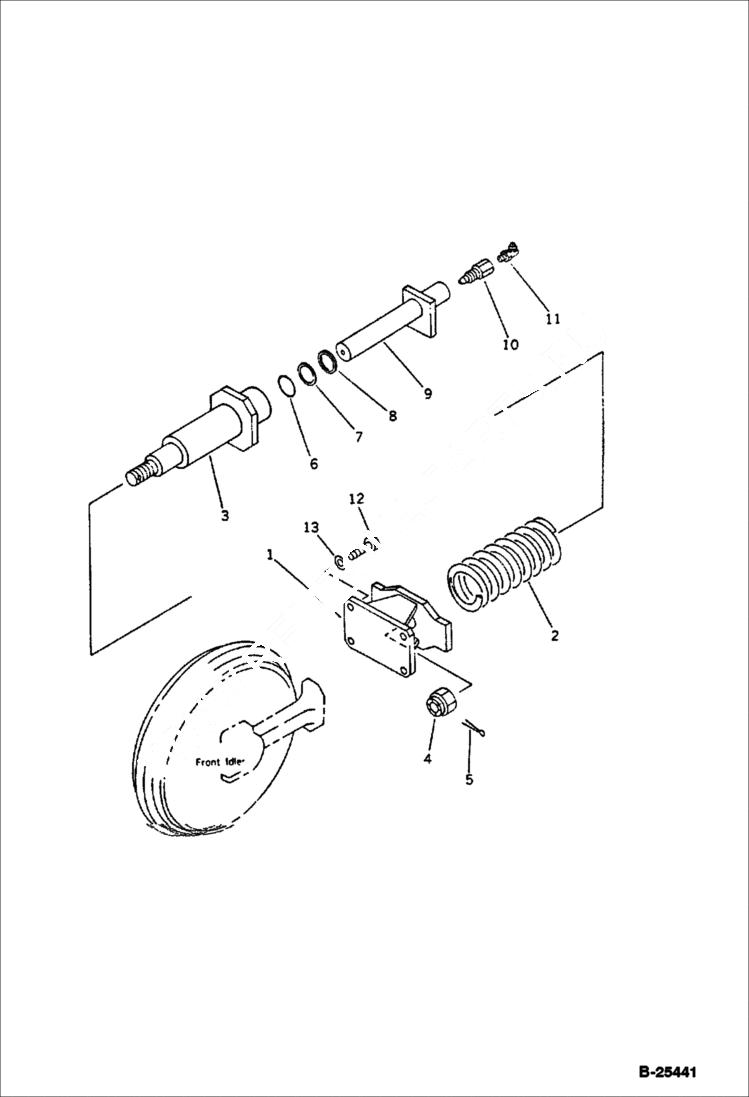 11
10
9
8
7
6
3
12
13
1
2
Front Idler
4
5
B-25441