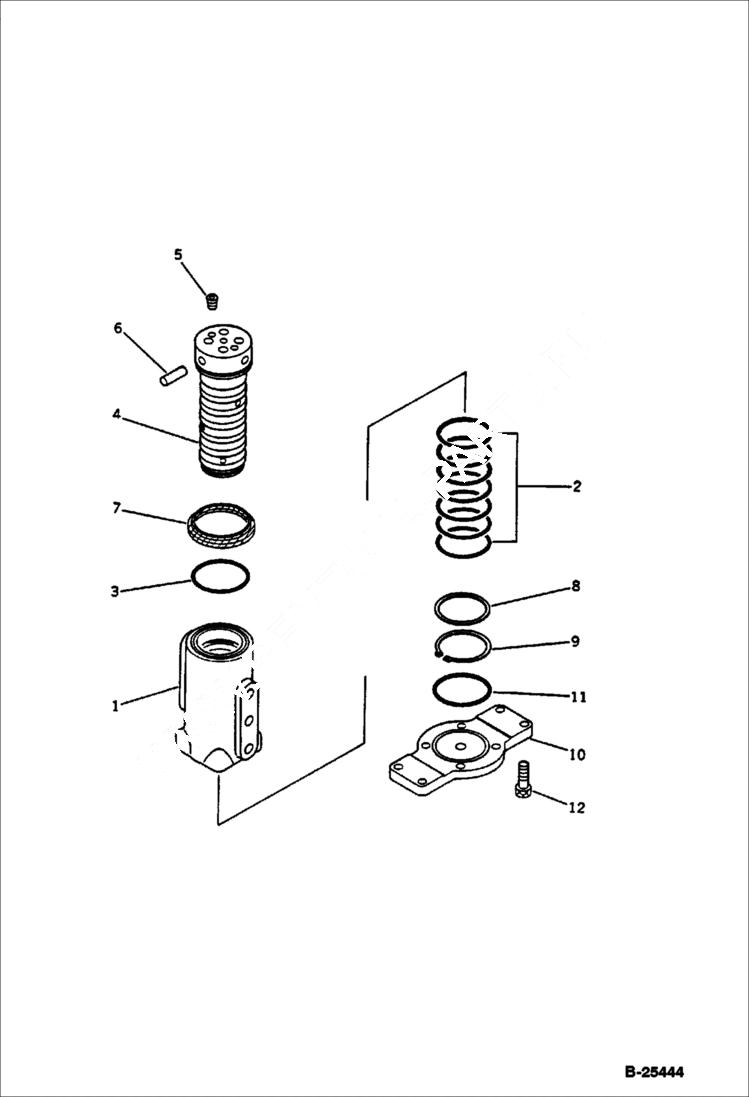 5
6
4
7
3
1
2
8
9
11
10
12
B-25444