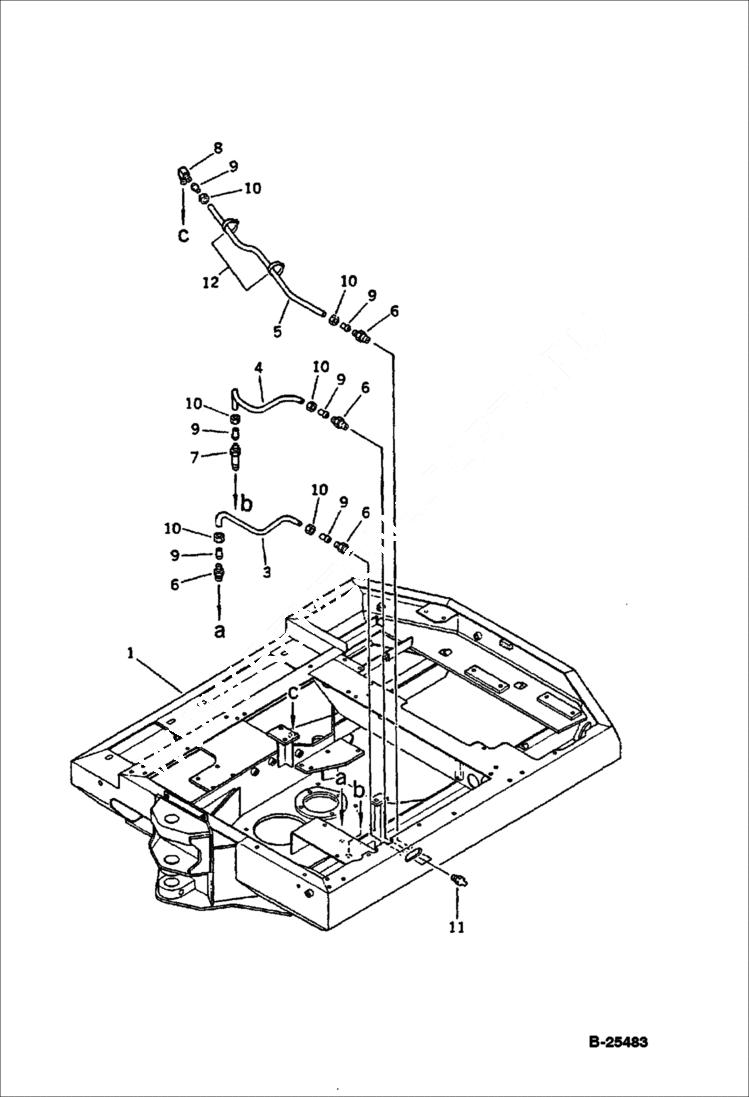 8
9
10
c
12
5
10
9
6
4
10
9
6
10
9
7
b
10
9
6
10
9
6
3
a
1
c
a
b
11
B-25483