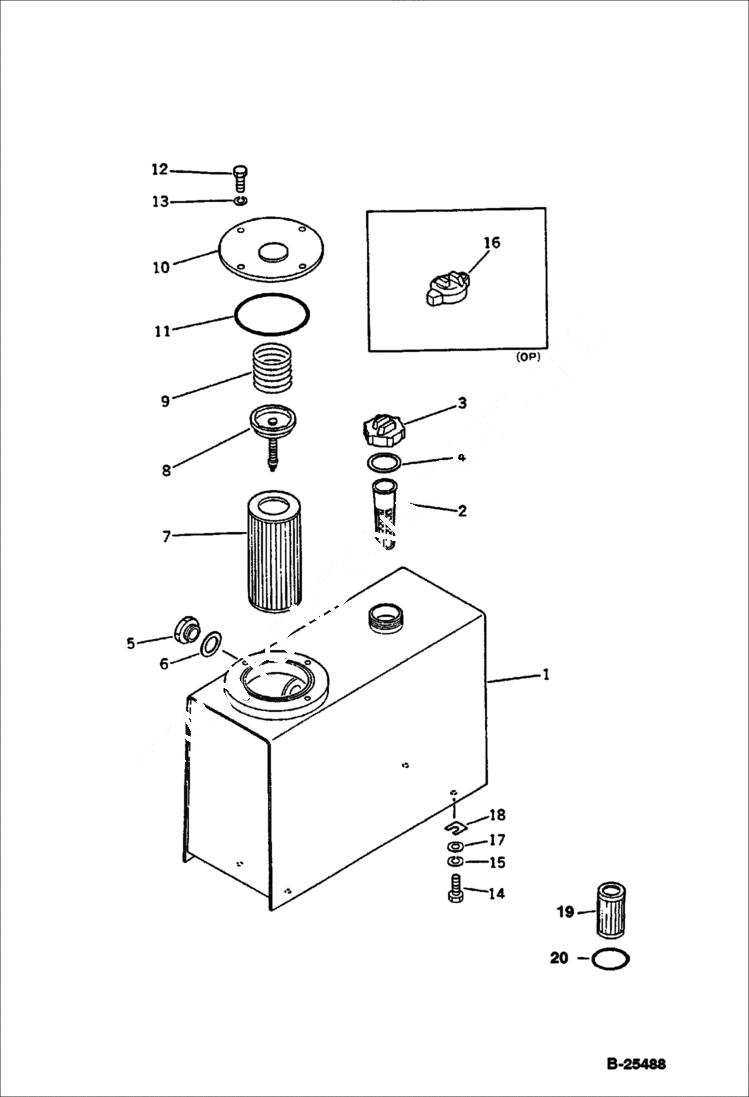 12
13
10
11
9
8
7
5
6
16
(OP)
3
4
2
1
18
17
15
14
19
20
B-25488