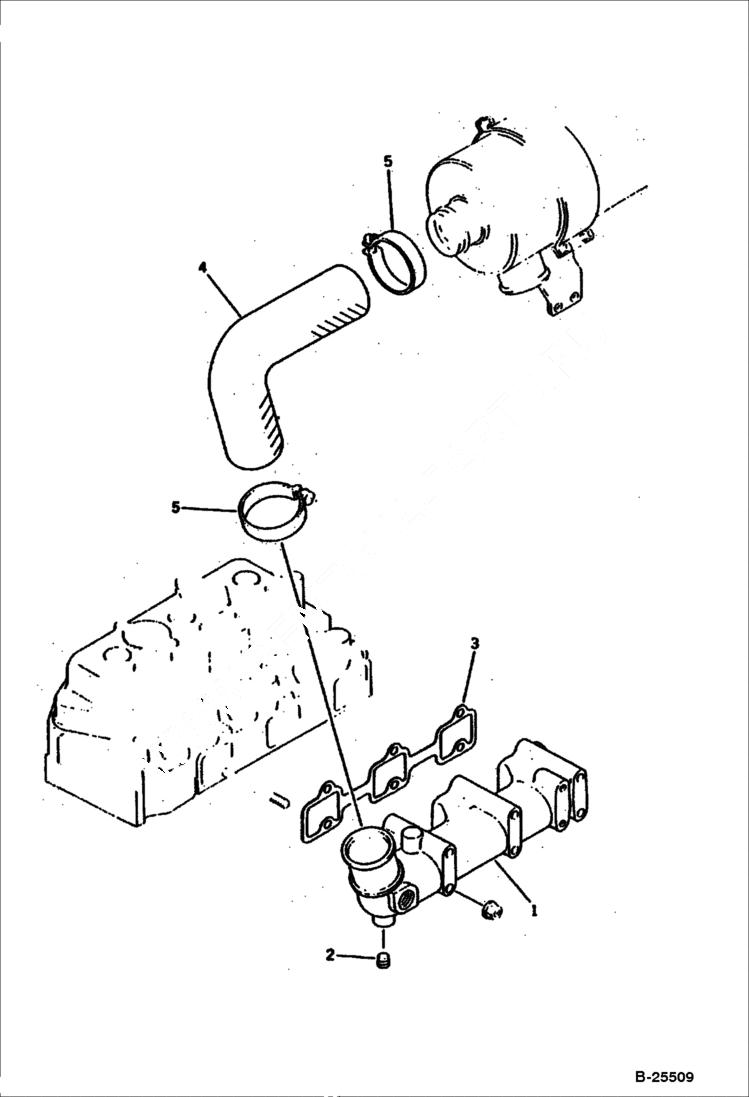 5
4
5
3
1
2
B-25509