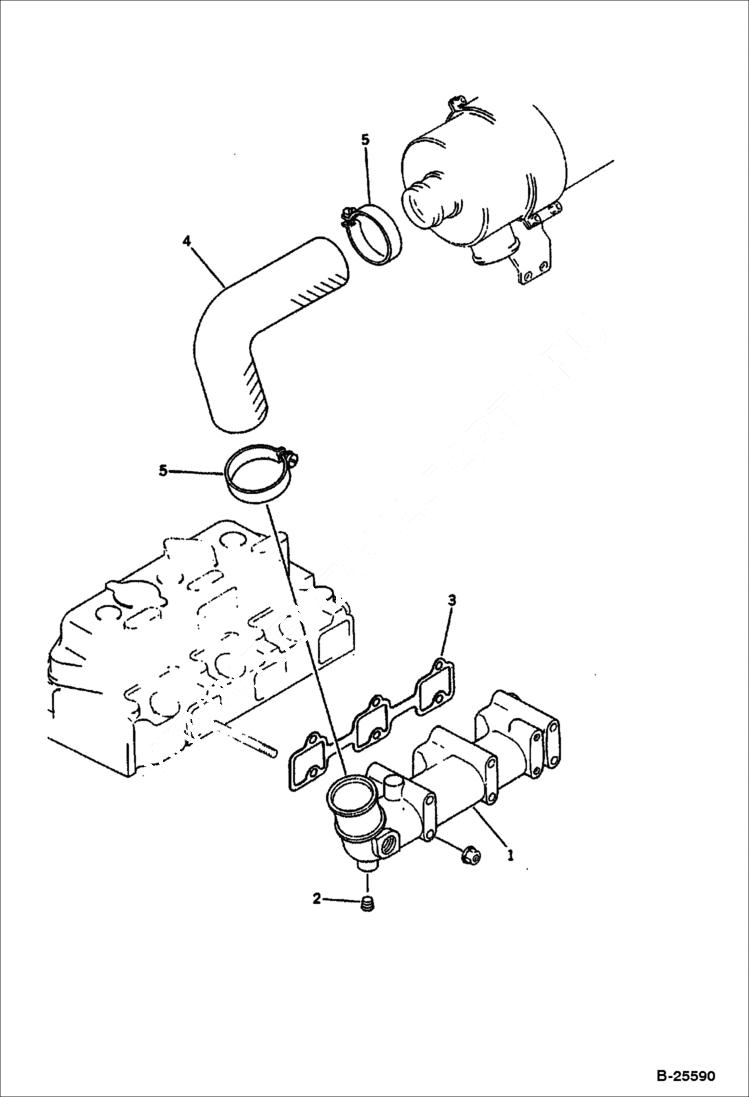 5
4
5
3
1
2
B-25590