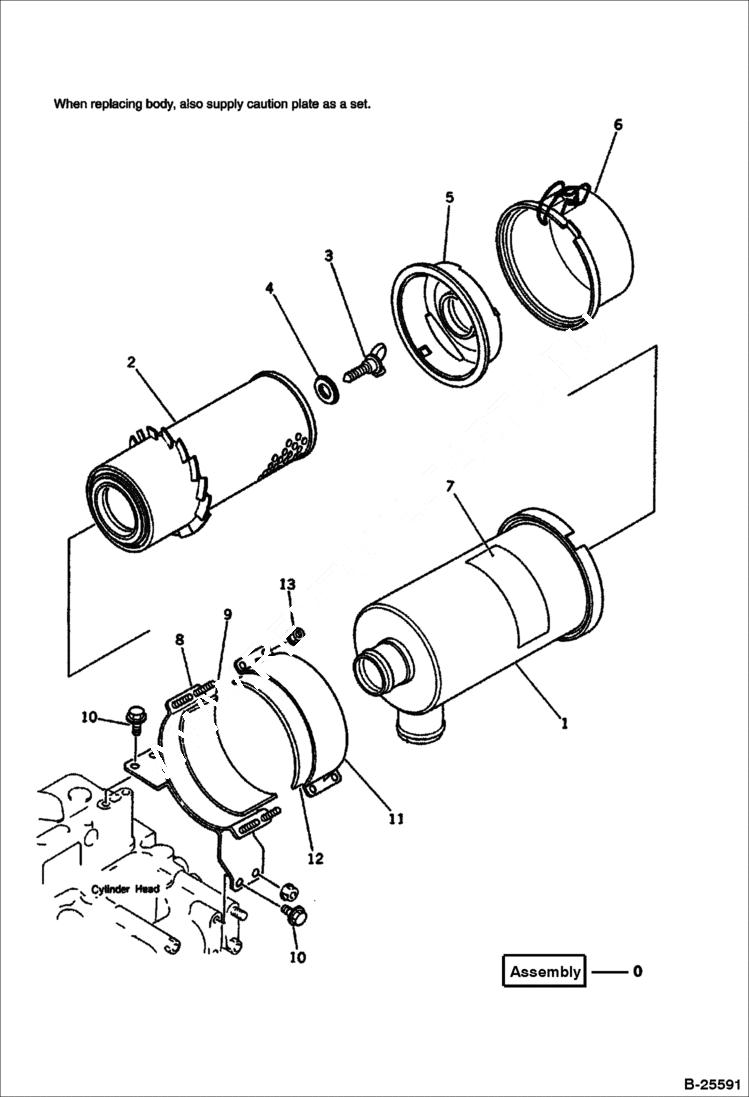 When replacing body, also supply caution plate as a set.

6
5
3
4
2
7
13
9
8
10
1
11
12
Cylinder Head
10

Assembly — 0

B-25591