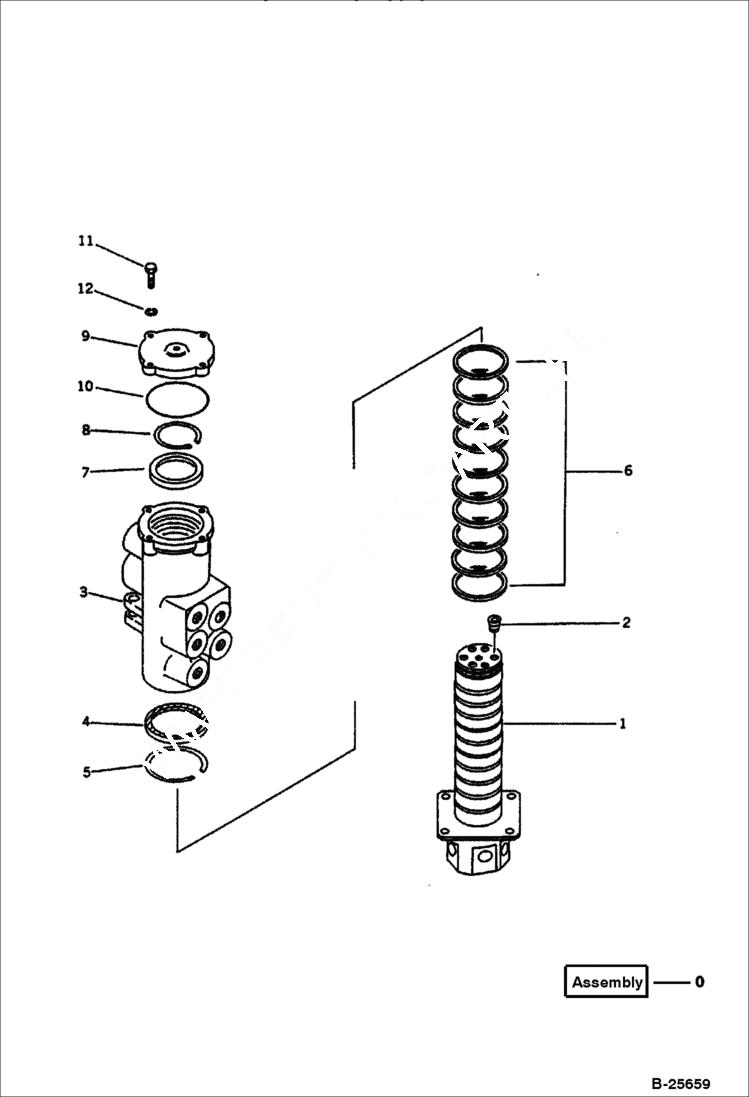 11
12
9
10
8
7
3
4
5
6
2
1
Assembly — 0
B-25659