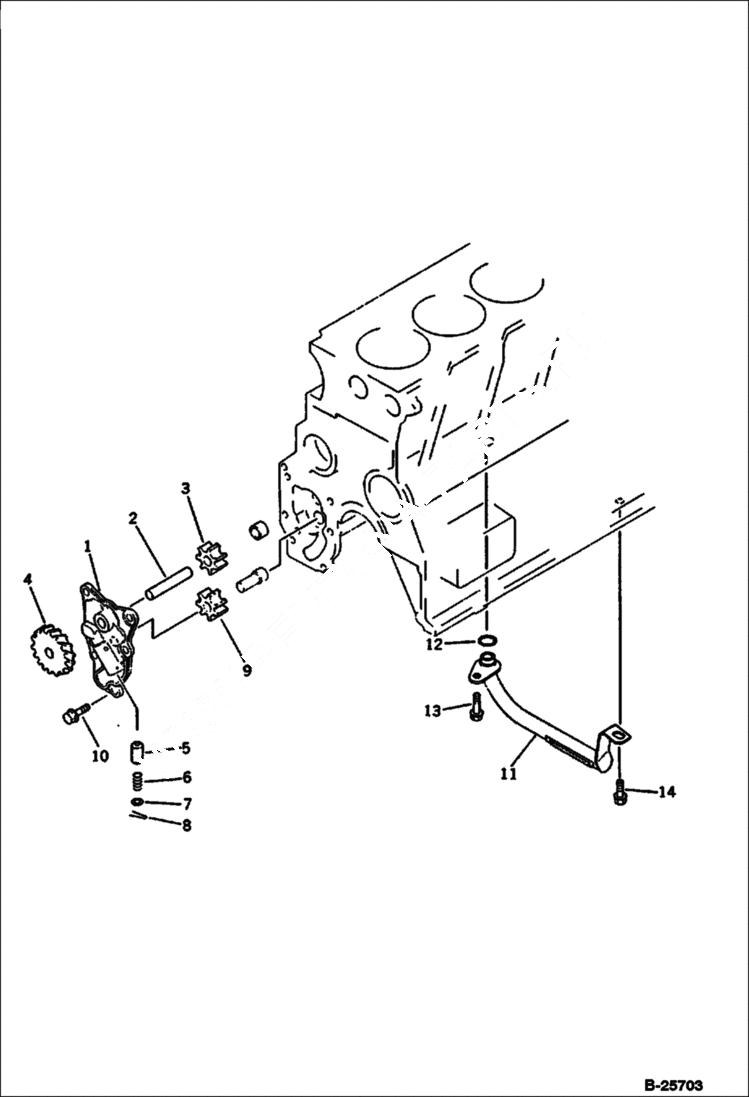 3
2
1
4
9
10
5
6
7
8
12
13
11
14
B-25703