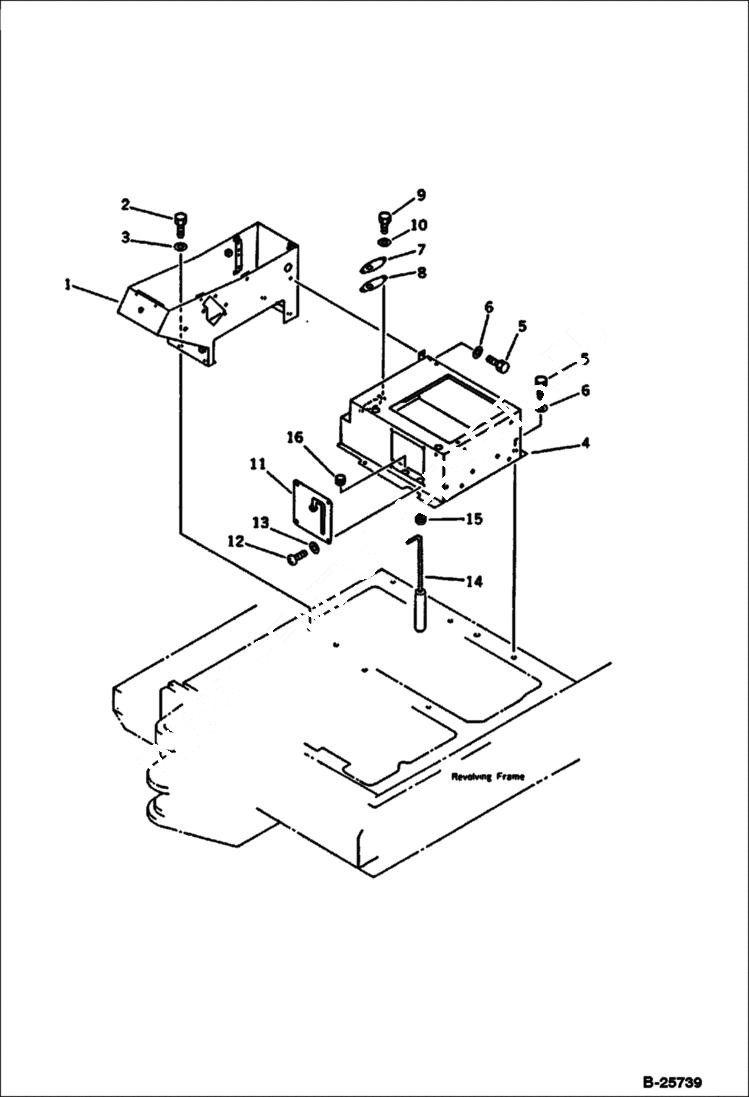 2
3
1
9
10
7
8
6
5
5
6
4
16
11
13
12
15
14
Revolving Frame
B-25739