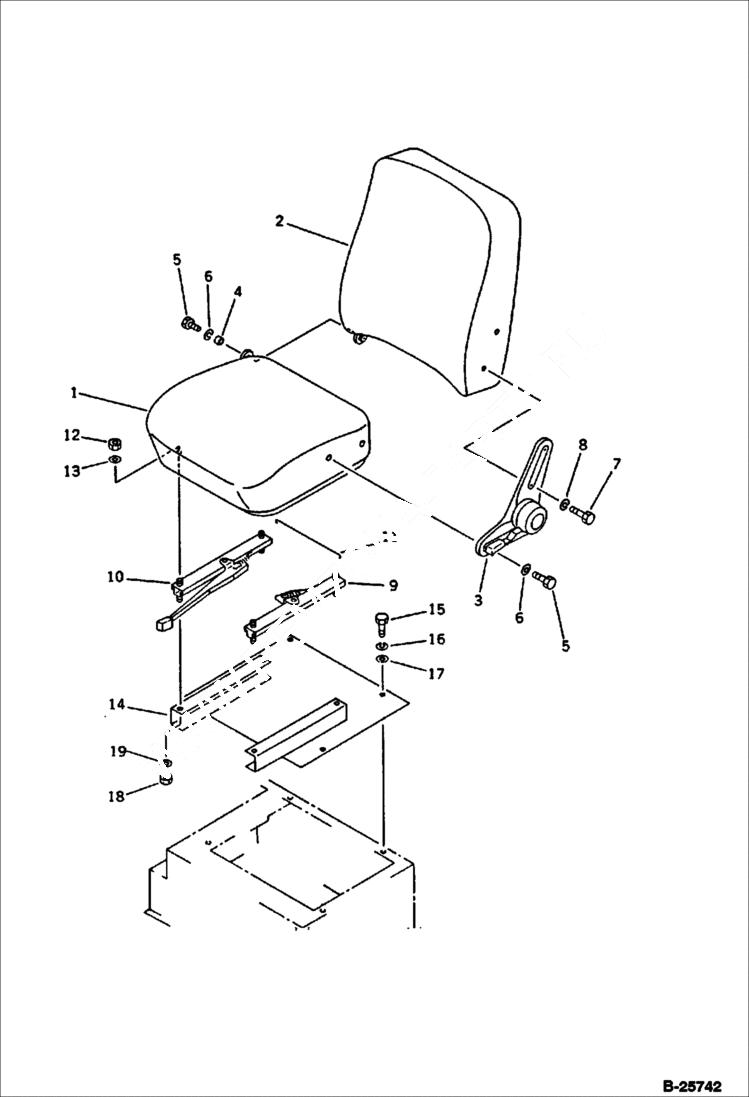 2
5
6
4
1
12
13
8
7
10
9
3
6
5
15
16
17
14
19
18
B-25742