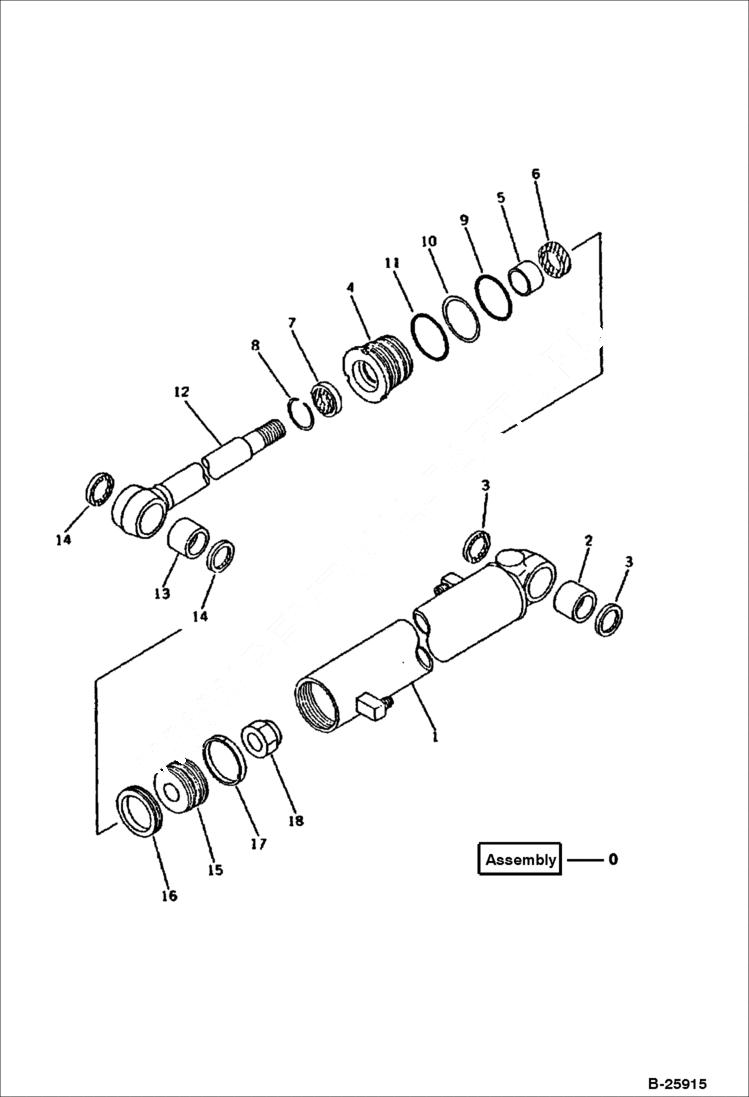 6
5
9
10
11
4
7
8
12
14
13
14
3
2
3
1
18
17
15
16
Assembly — 0
B-25915