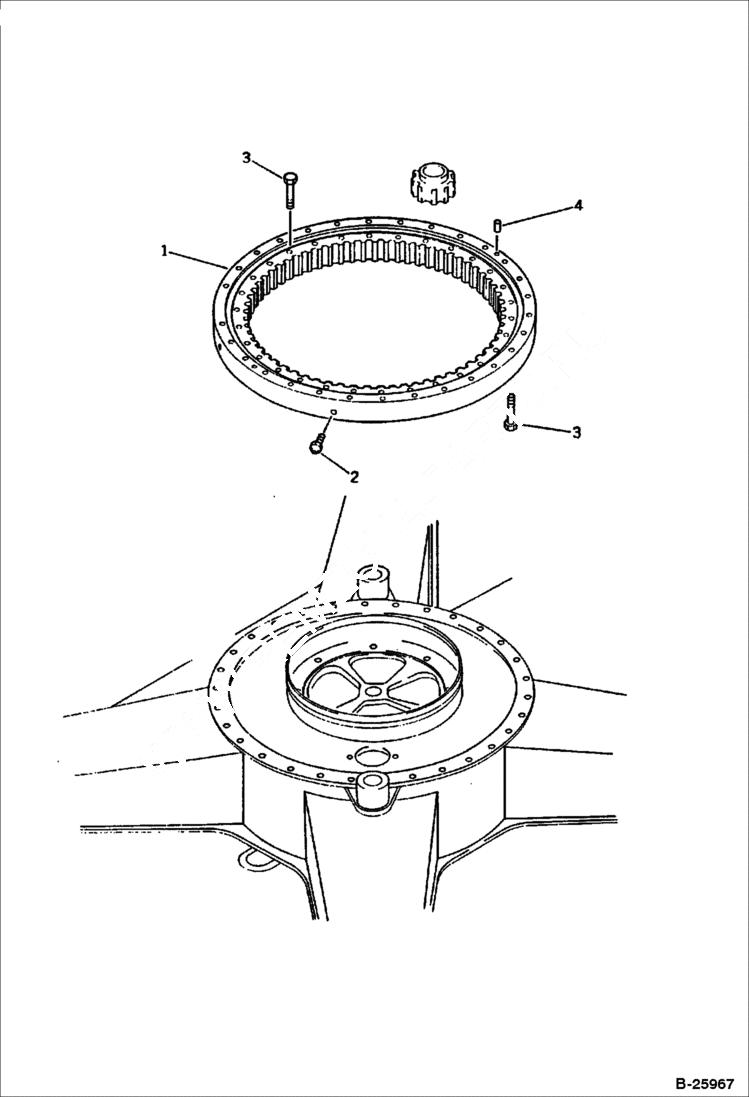 3
4
1
3
2
B-25967