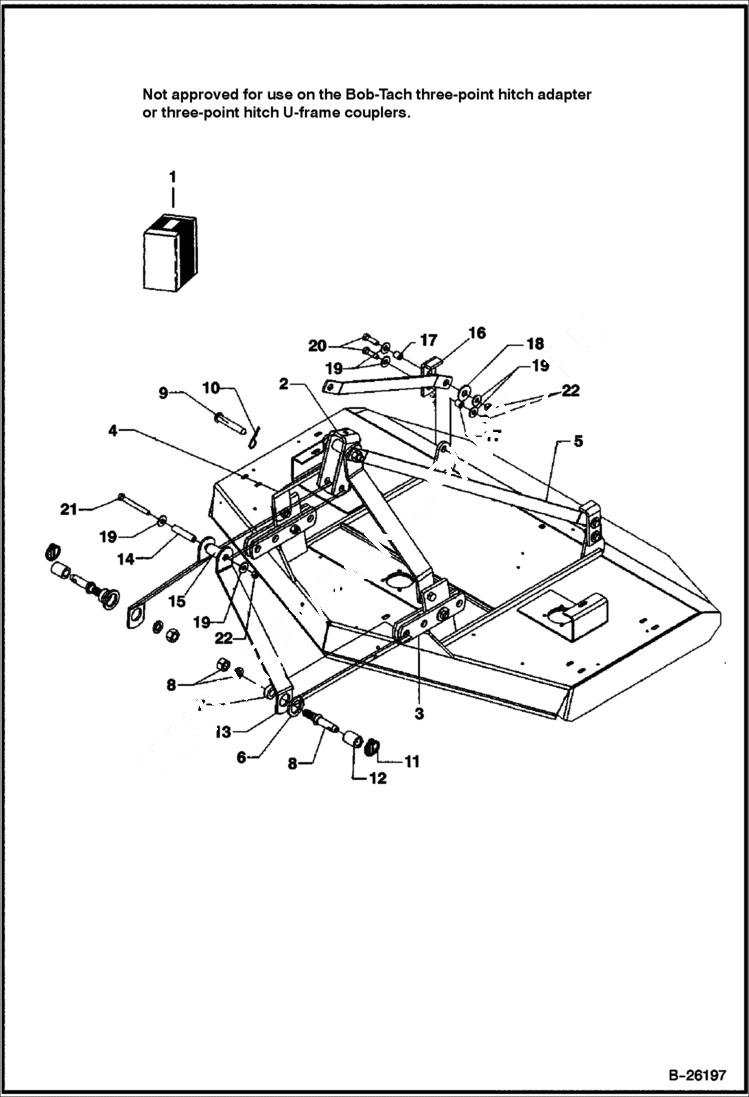 Not approved for use on the Bob-Tach three-point hitch adapter or three-point hitch U-frame couplers.

1

20
17
16
19
18
19
22
9
10
2
4
5
21
19
14
15
19
22
8
3
13
6
8
12
11

B-26197