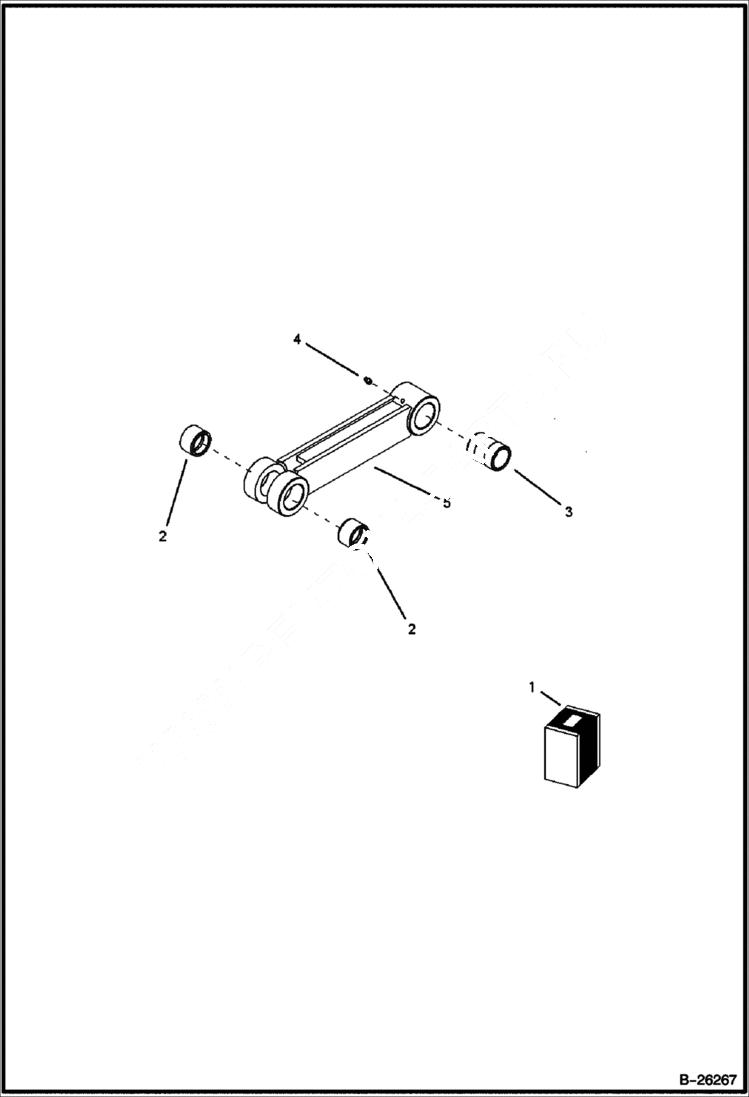 4

2

5

3

2

1

B-26267