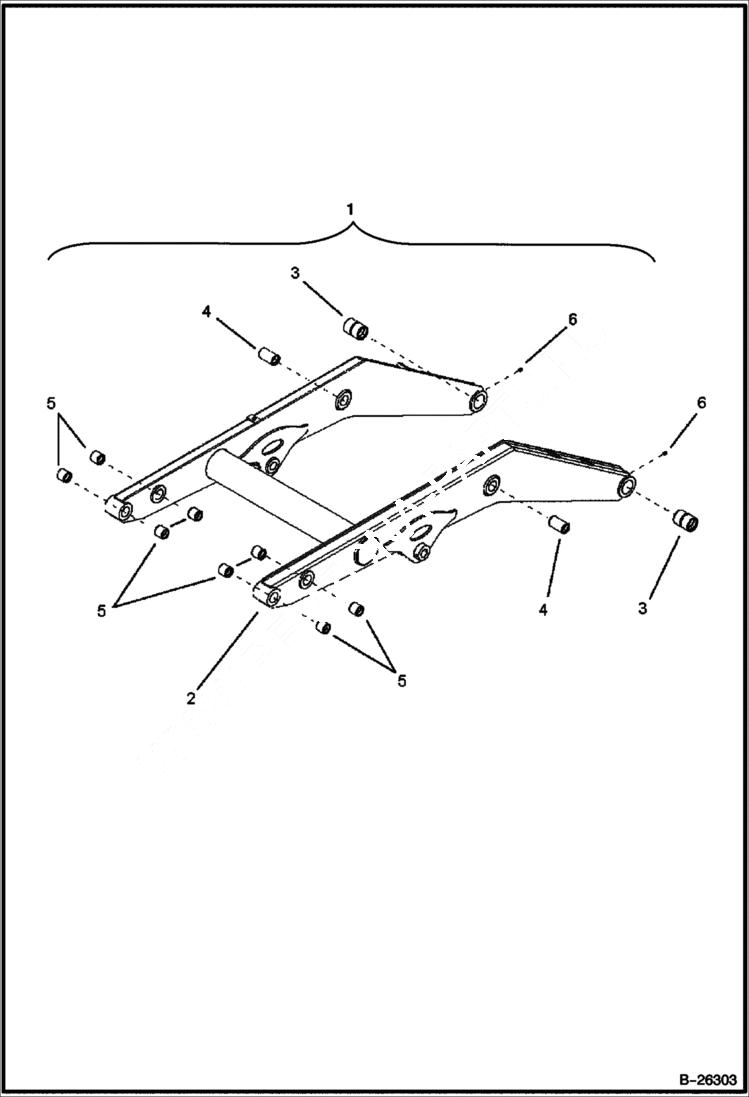 1

3

4

6

5

6

5

4

3

2

5

B–26303