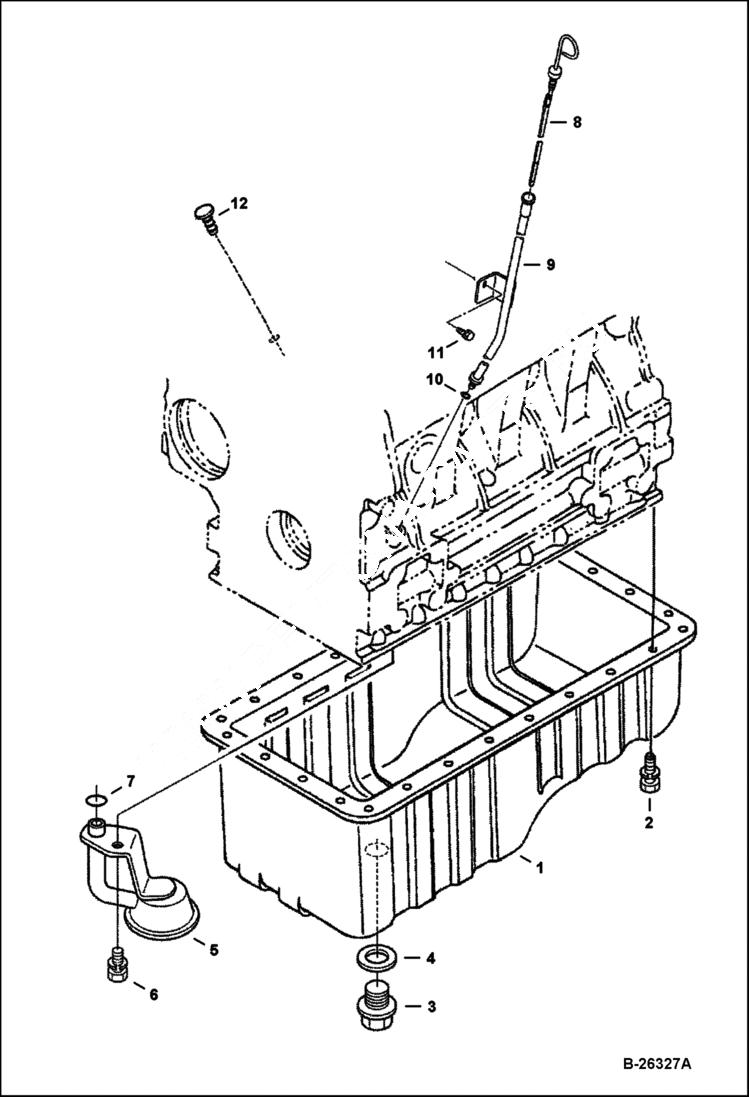 8
12
9
11
10
7
2
1
5
4
6
3
B-26327A