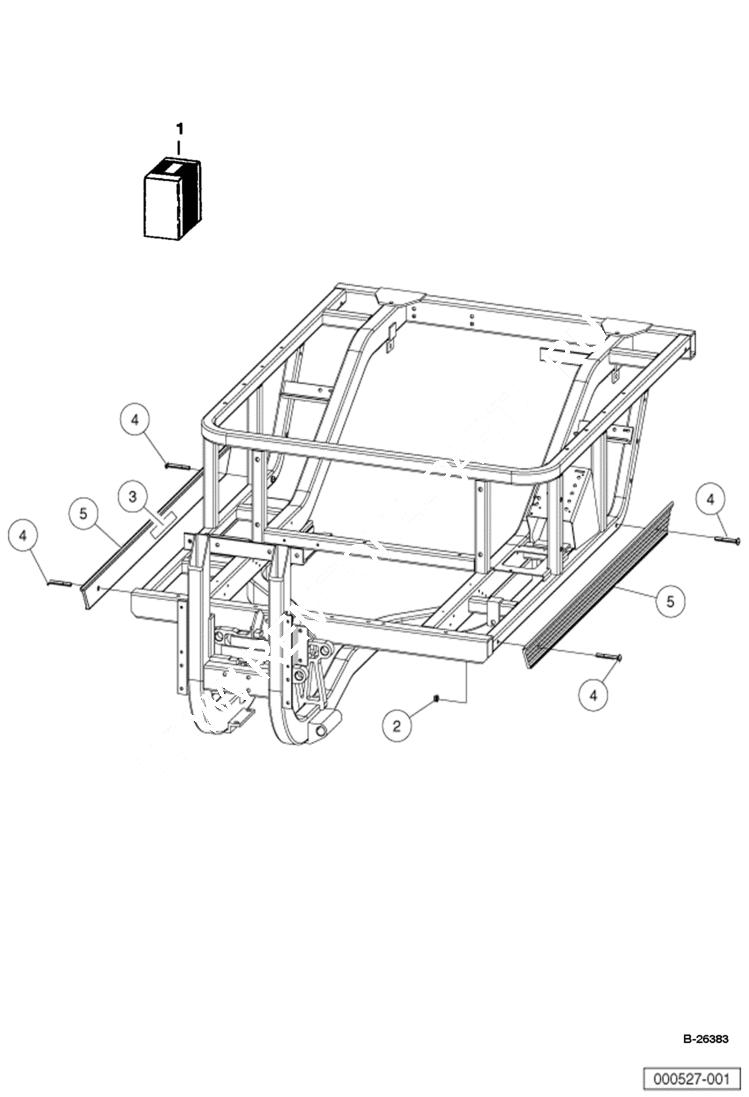 1

4

3

5

4

4

5

4

2

B-26383

000527-001