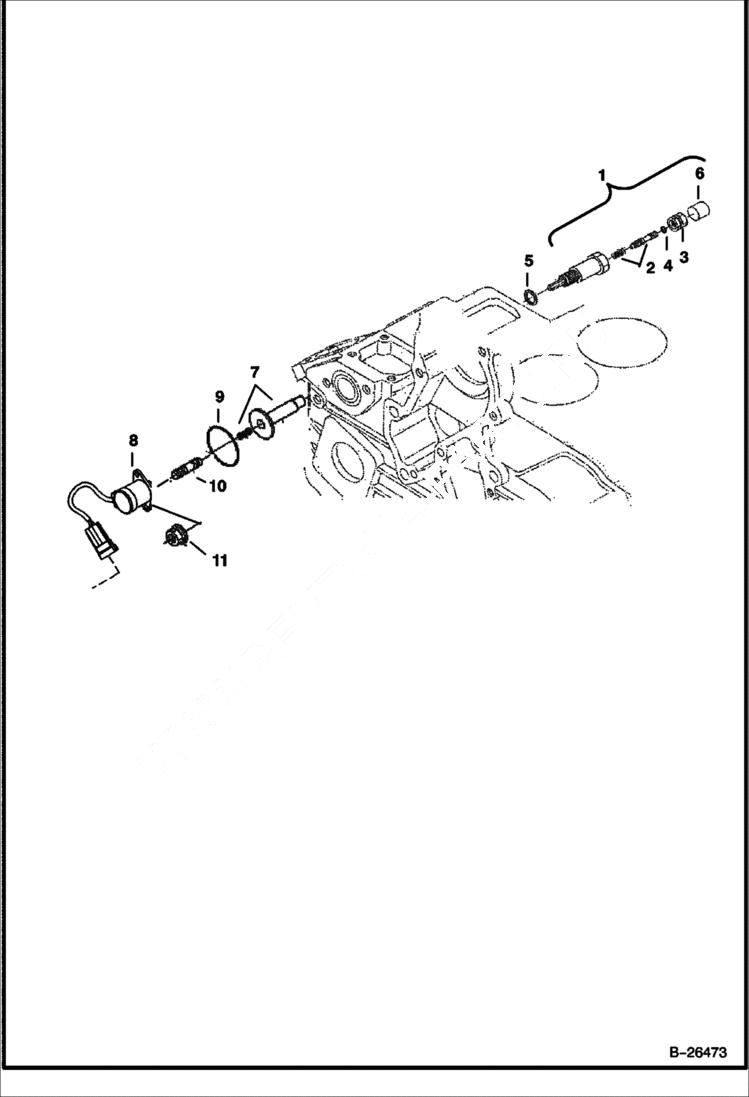 1
6
5
2
4
3
7
9
8
10
11
B–26473