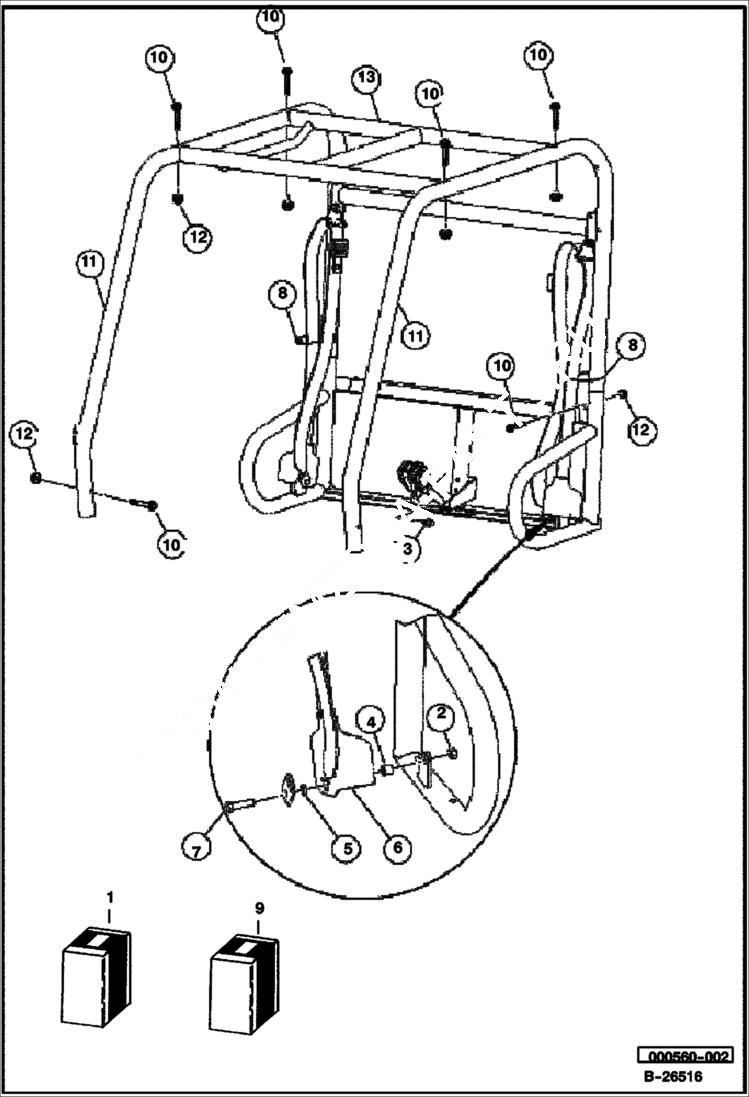 10
10
10
13
10
12
11
8
11
8
10
12
12
10
3
4
2
7
5
6
1
9
000560-002
B-26516