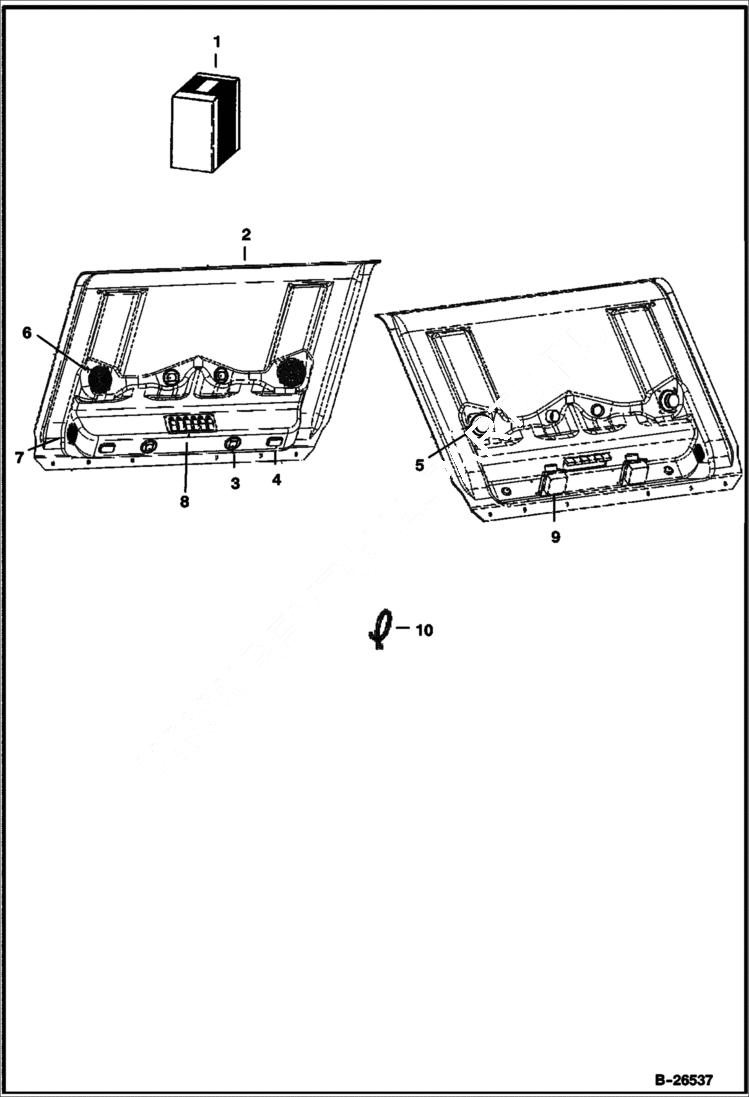 1
2
6
7
8
3
4
5
9
10
B-26537