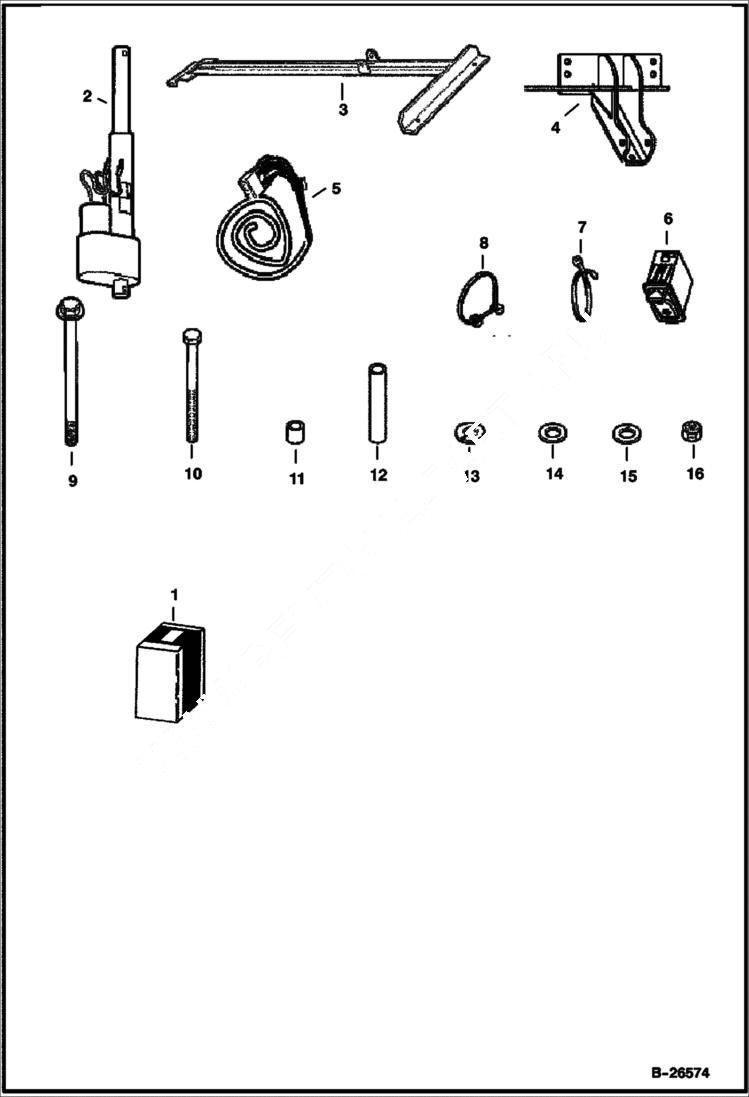 2
3
4
5
8
7
6
9
10
11
12
13
14
15
16
1
B-26574