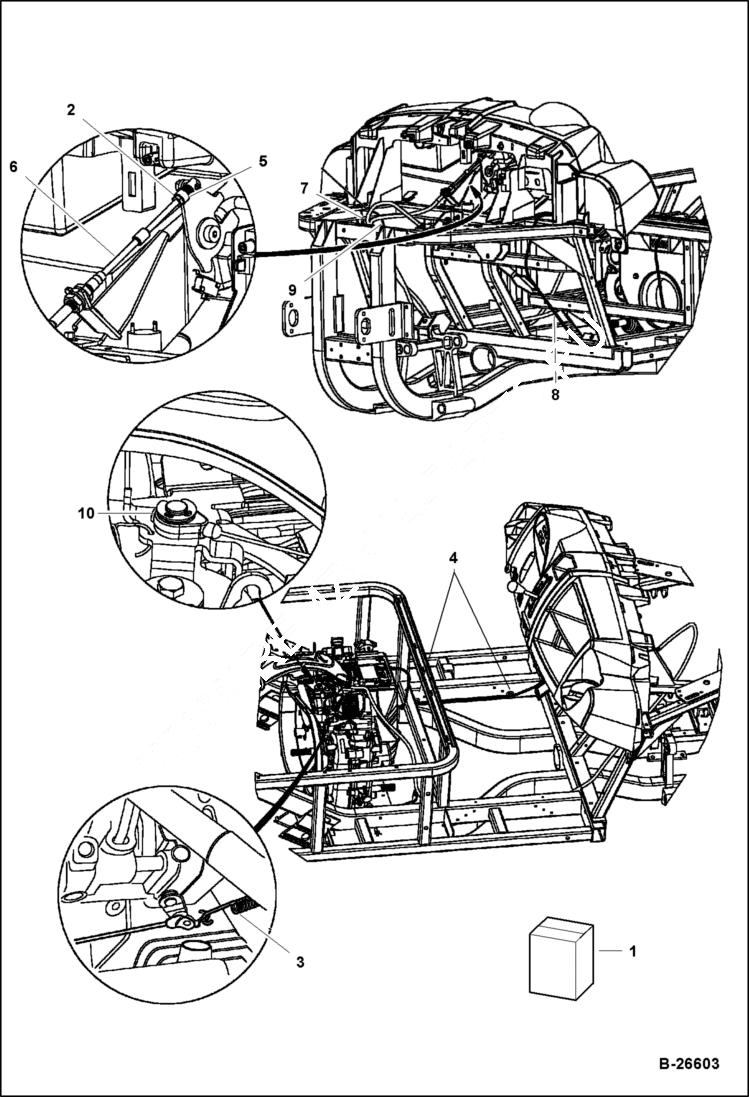 2
6
5
7
9
8
10
4
3
1
B-26603