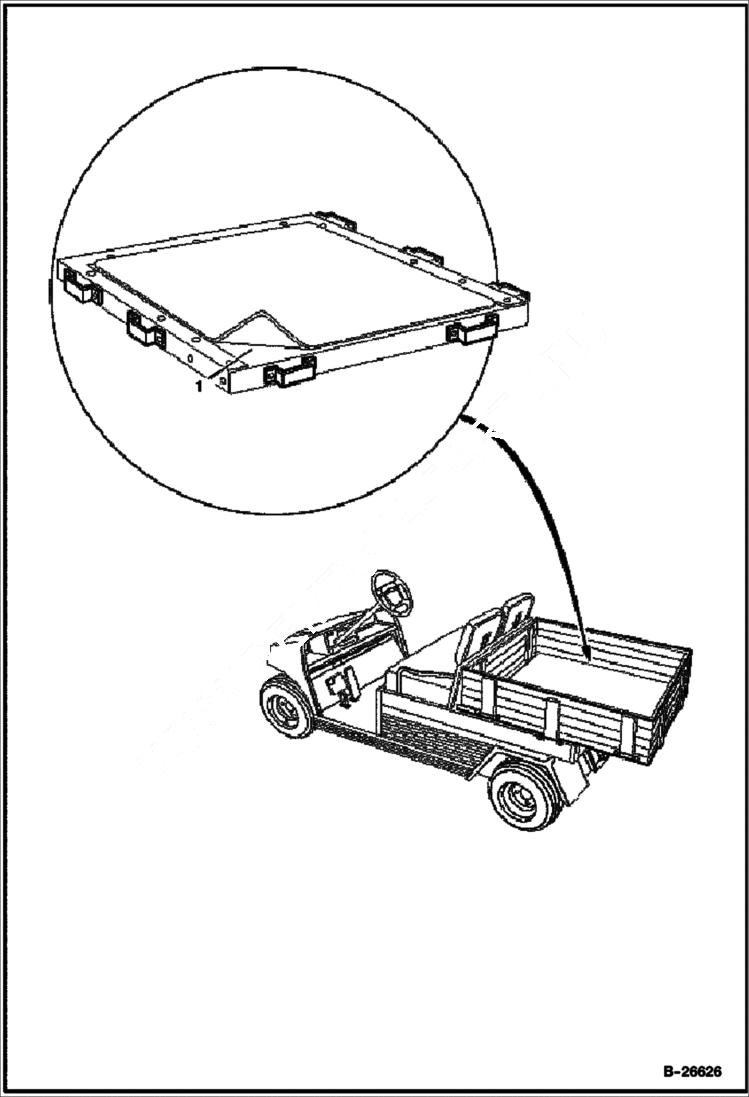 1

B-26626