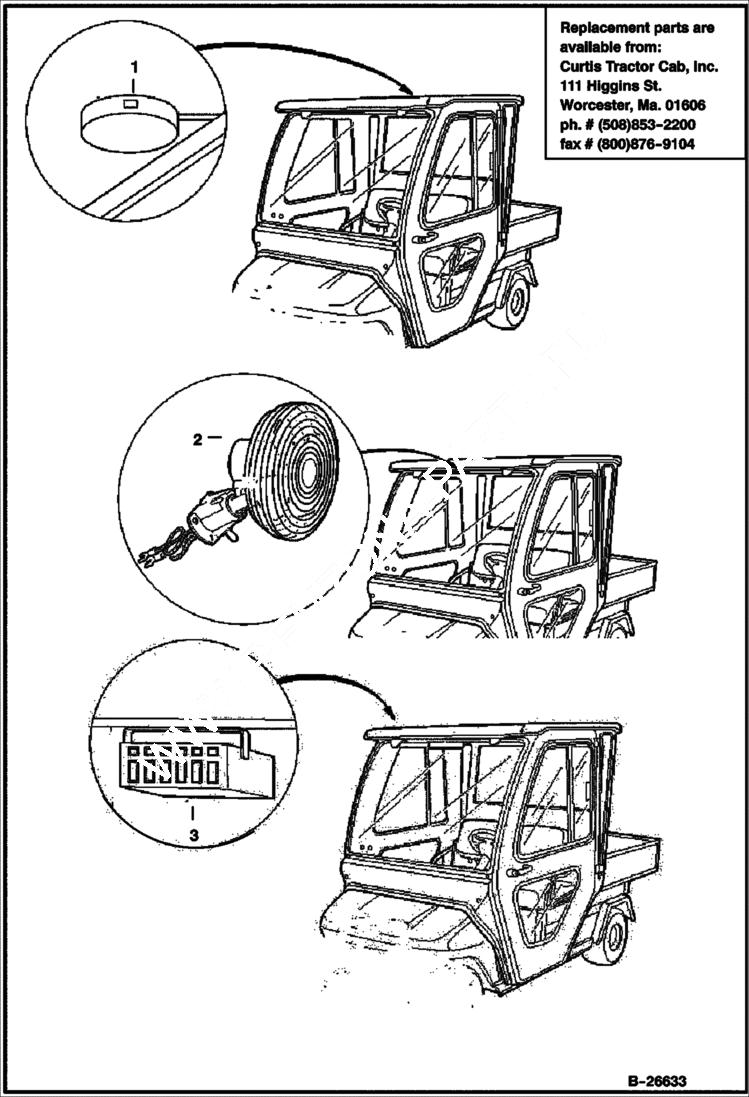 Replacement parts are available from:
Curtis Tractor Cab, Inc.
111 Higgins St.
Worcester, Ma. 01606
ph. # (508)853-2200
fax # (800)876-9104

1

2

3

B-26633