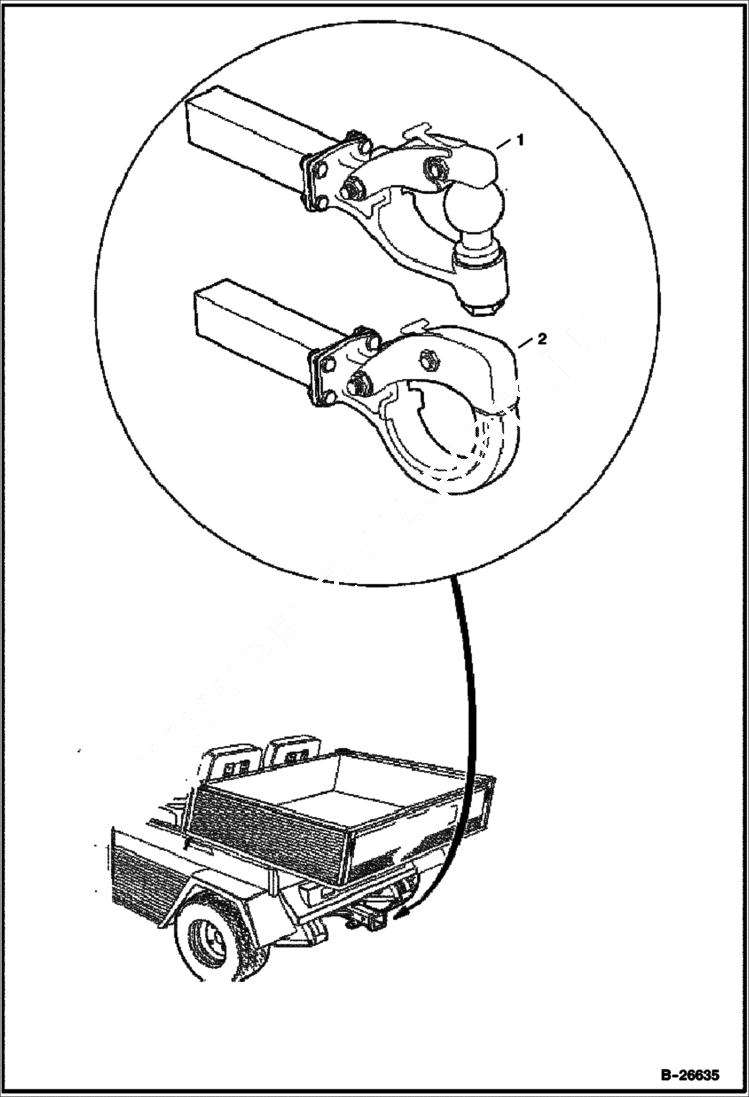 1

2

B-26635