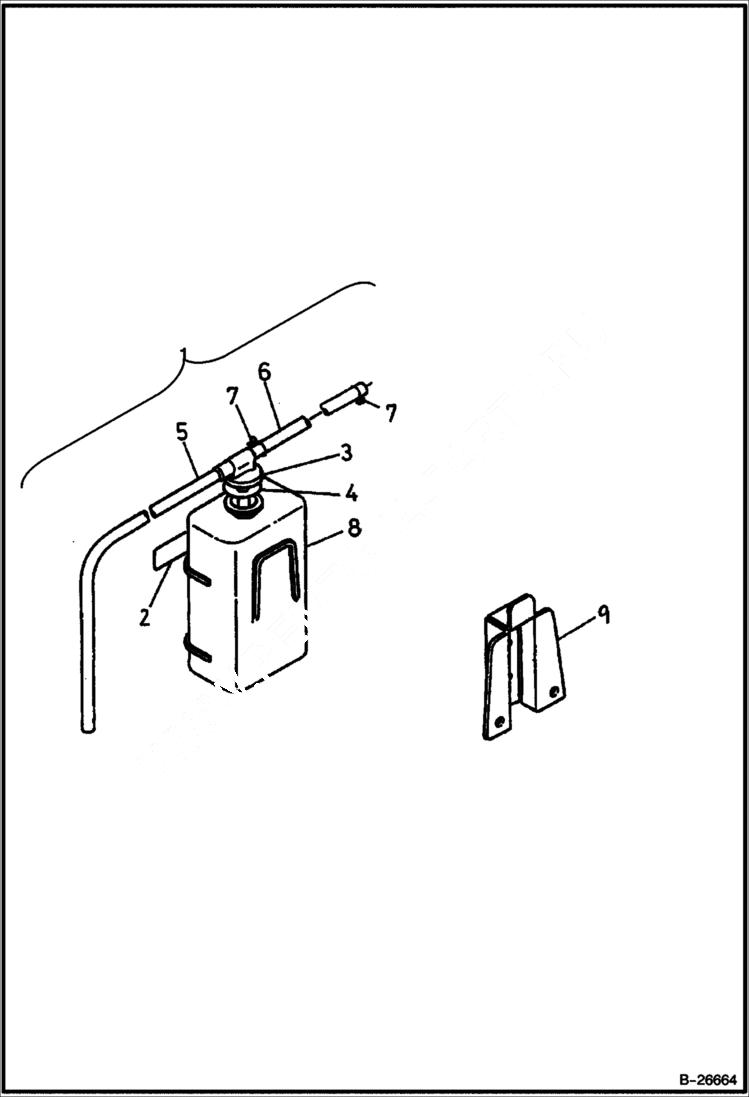 1
6
7
7
5
3
4
8
2
9
B-26664