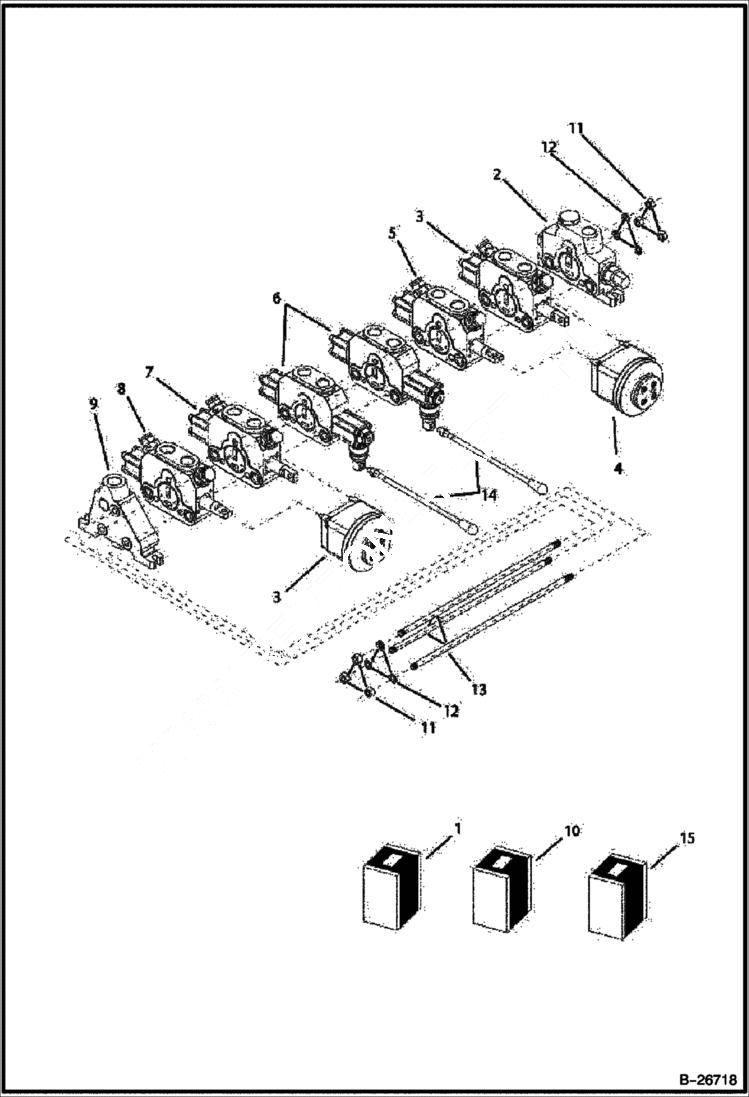 11
12
2
3
5
6
7
8
9
4
14
3
13
12
11
1
10
15
B–26718