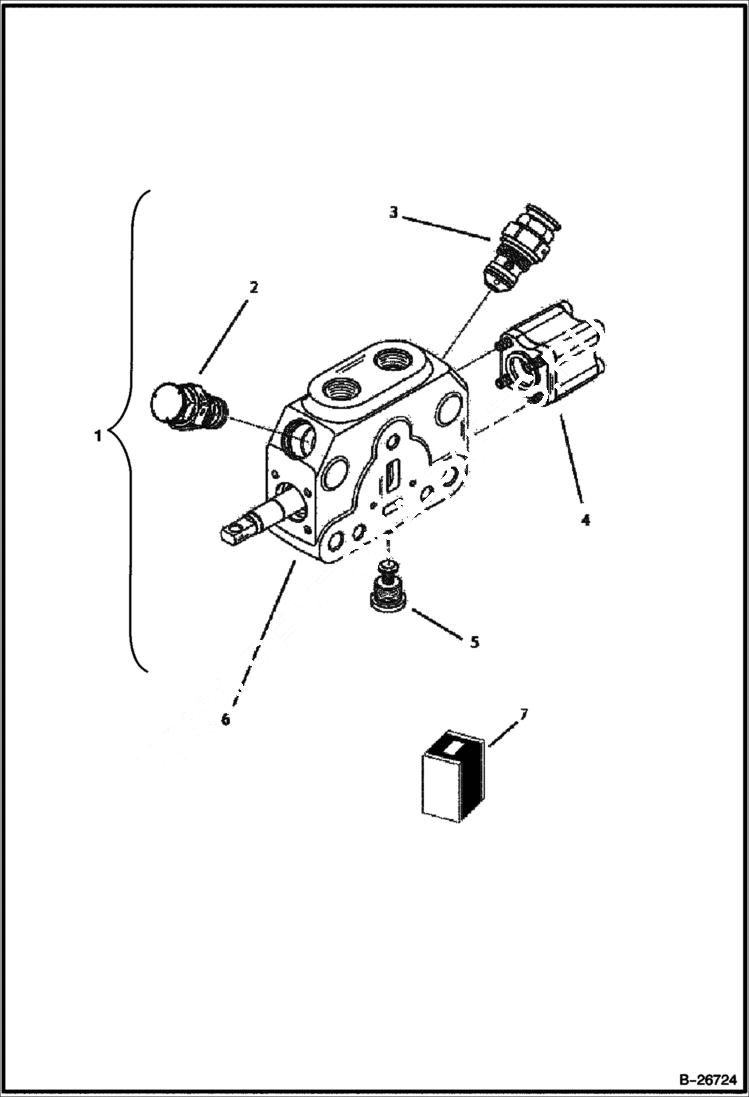 3
2
1
4
5
6
7
B–26724