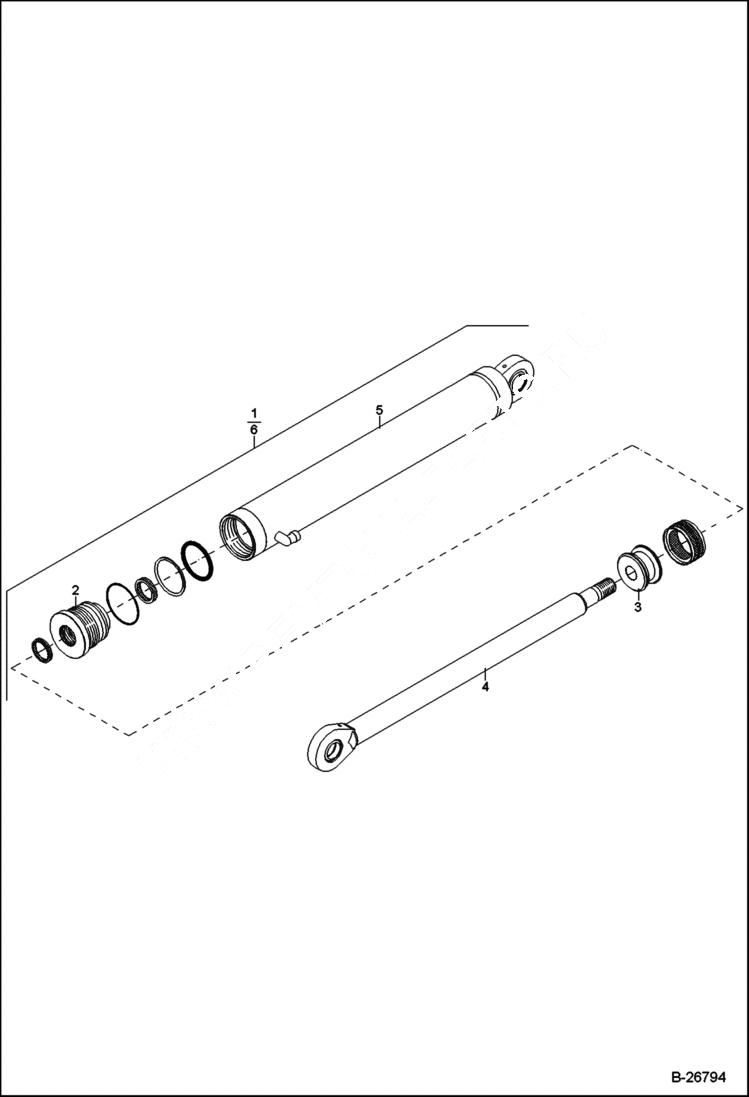 1
6
5
2
3
4
B-26794