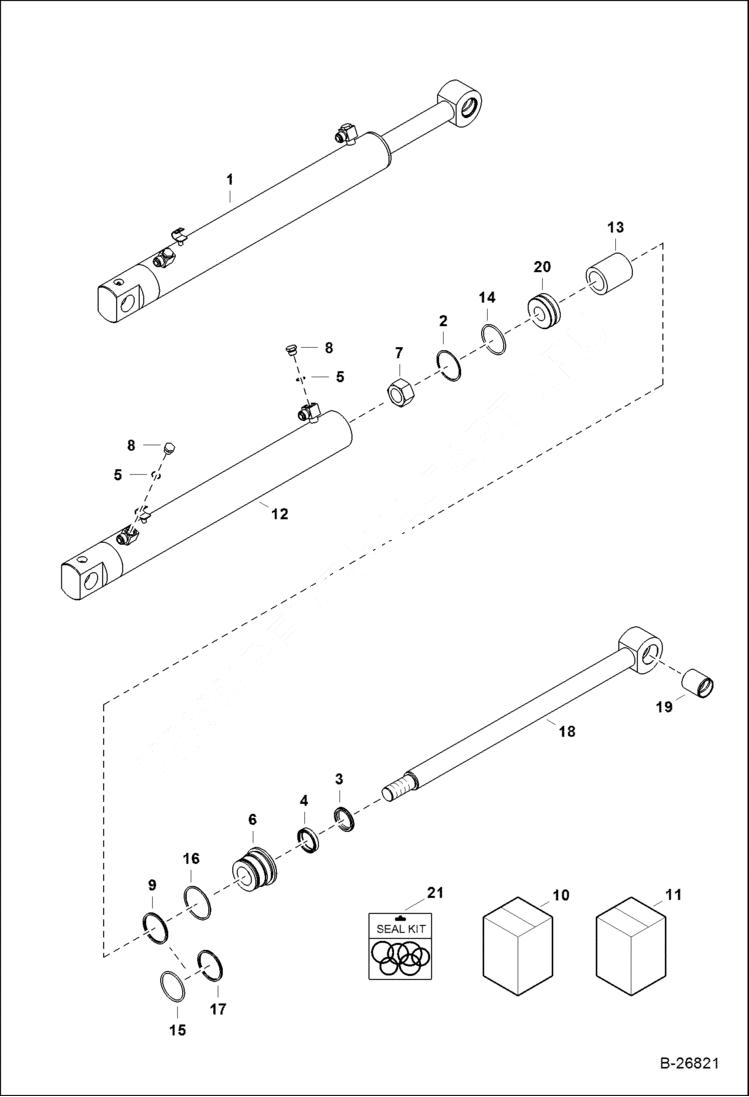 1

13

20

14

2

7

8

5

8

5

12

19

18

3

4

6

16

9

21

SEAL KIT

10

11

15

17

B-26821