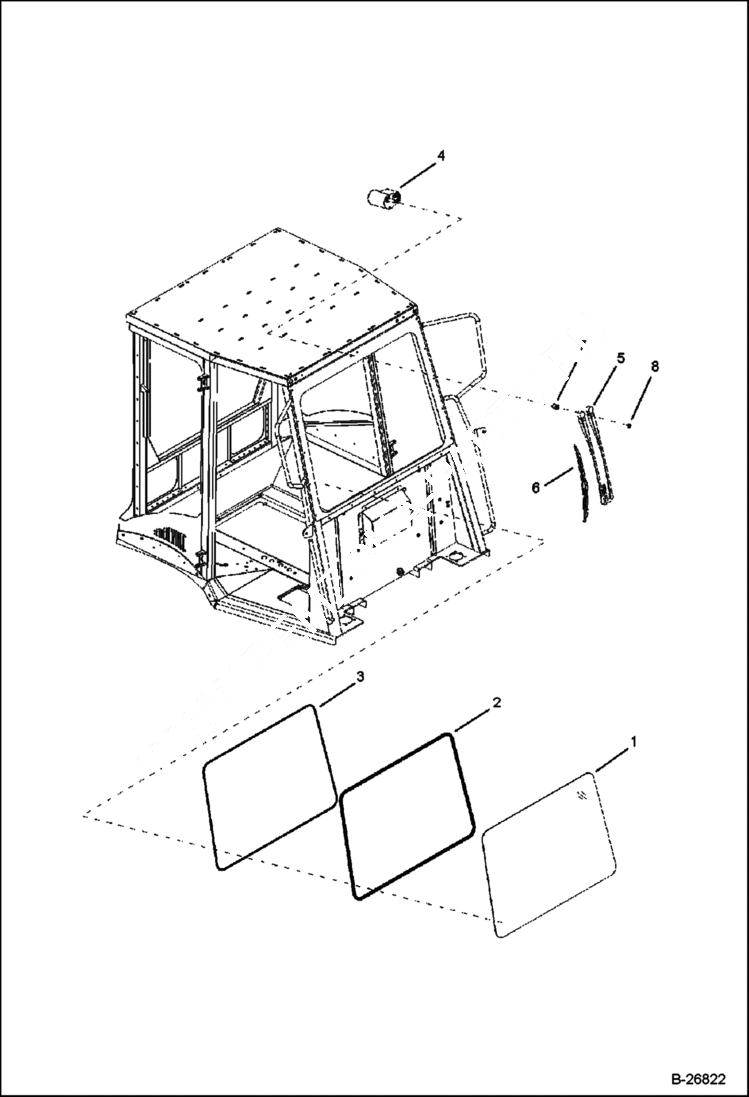 4

5

8

6

3

2

1

B-26822