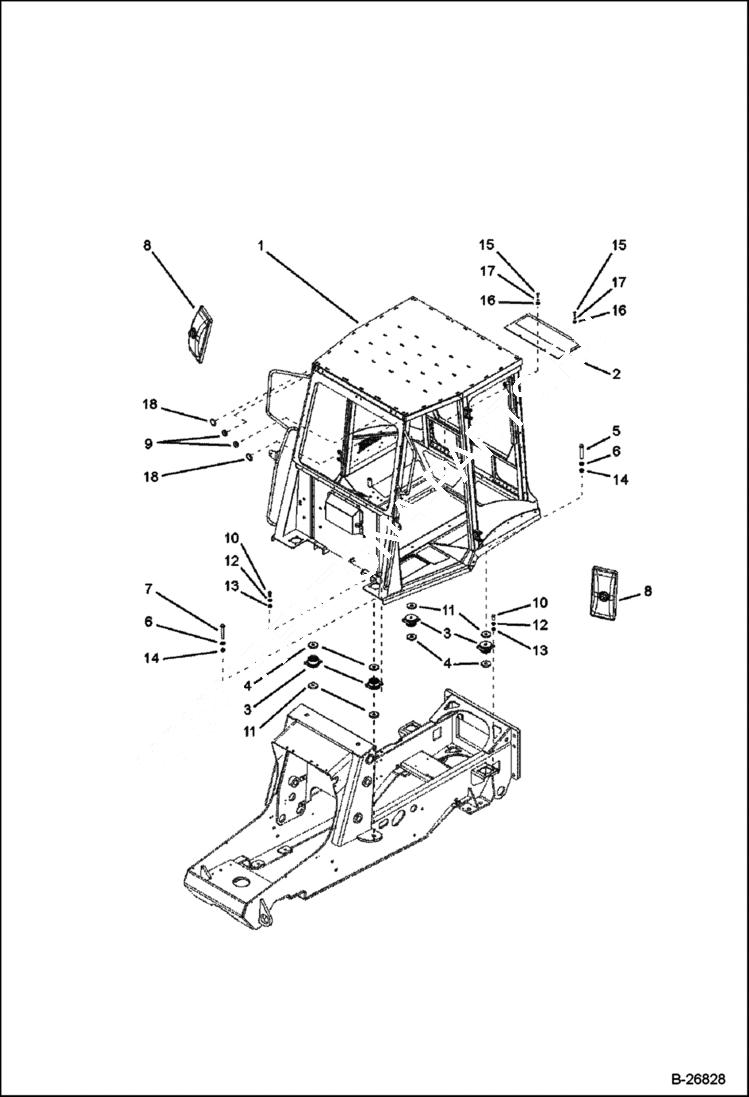 8
1
15
17
16
15
17
16
2
18
9
18
5
6
14
10
12
13
7
6
14
11
3
4
10
12
13
8
4
3
11
B-26828