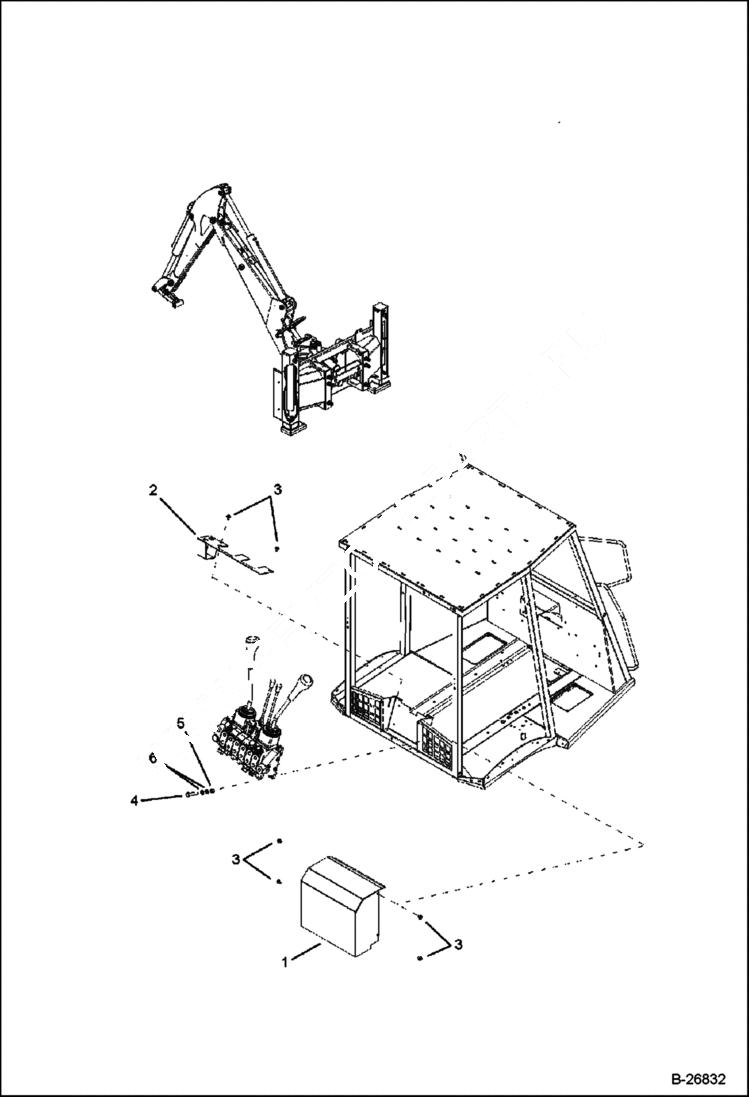 2
3
5
6
4
3
3
1
B-26832