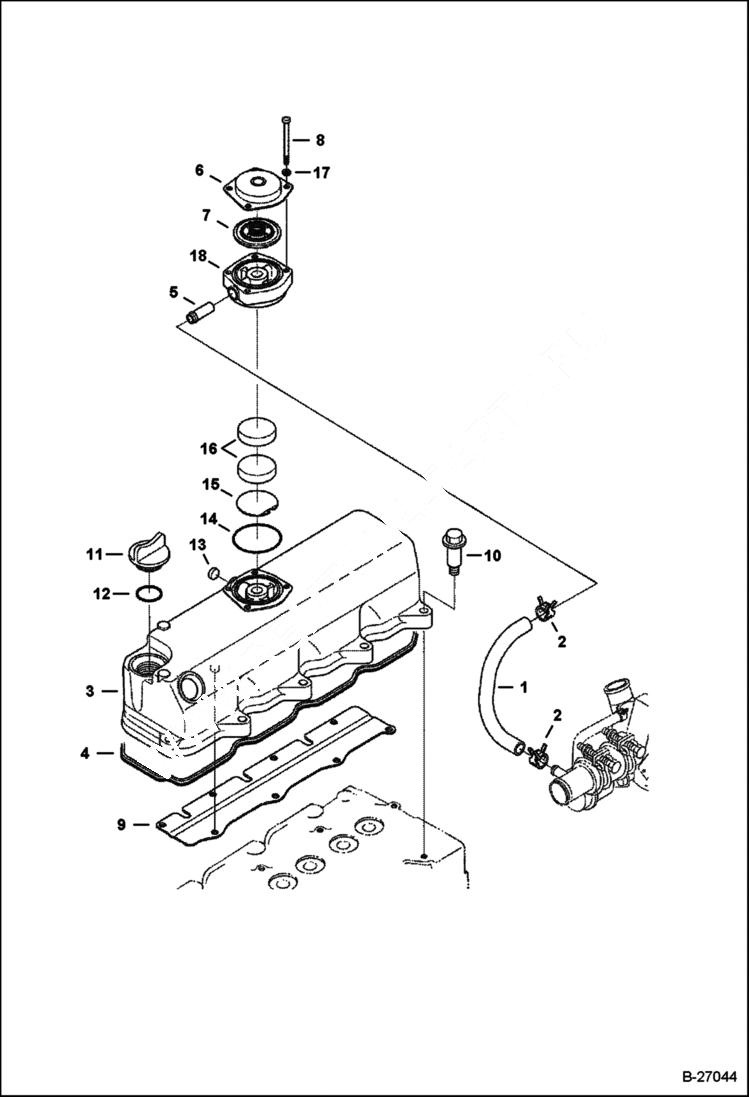 8
6
17
7
18
5
16
15
14
11
13
10
12
2
3
1
2
4
9
B-27044