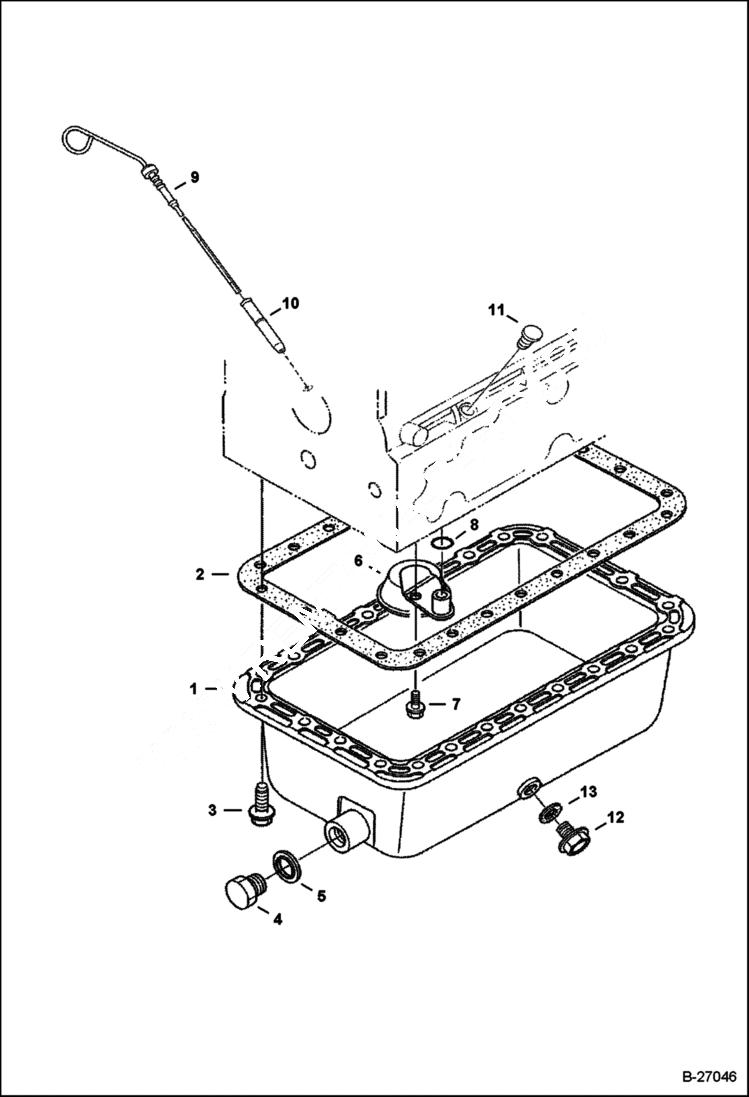 9
10
11
8
6
2
1
7
3
13
12
5
4
B-27046