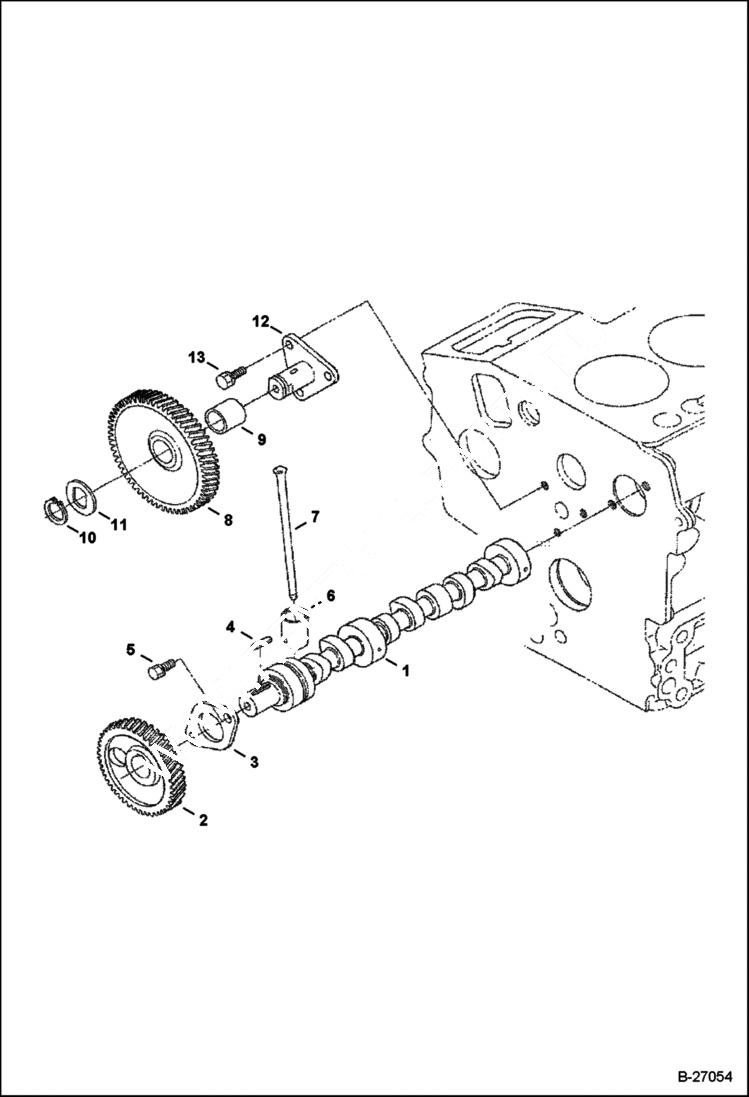 12
13
9
8
11
10
7
6
4
5
1
3
2
B-27054