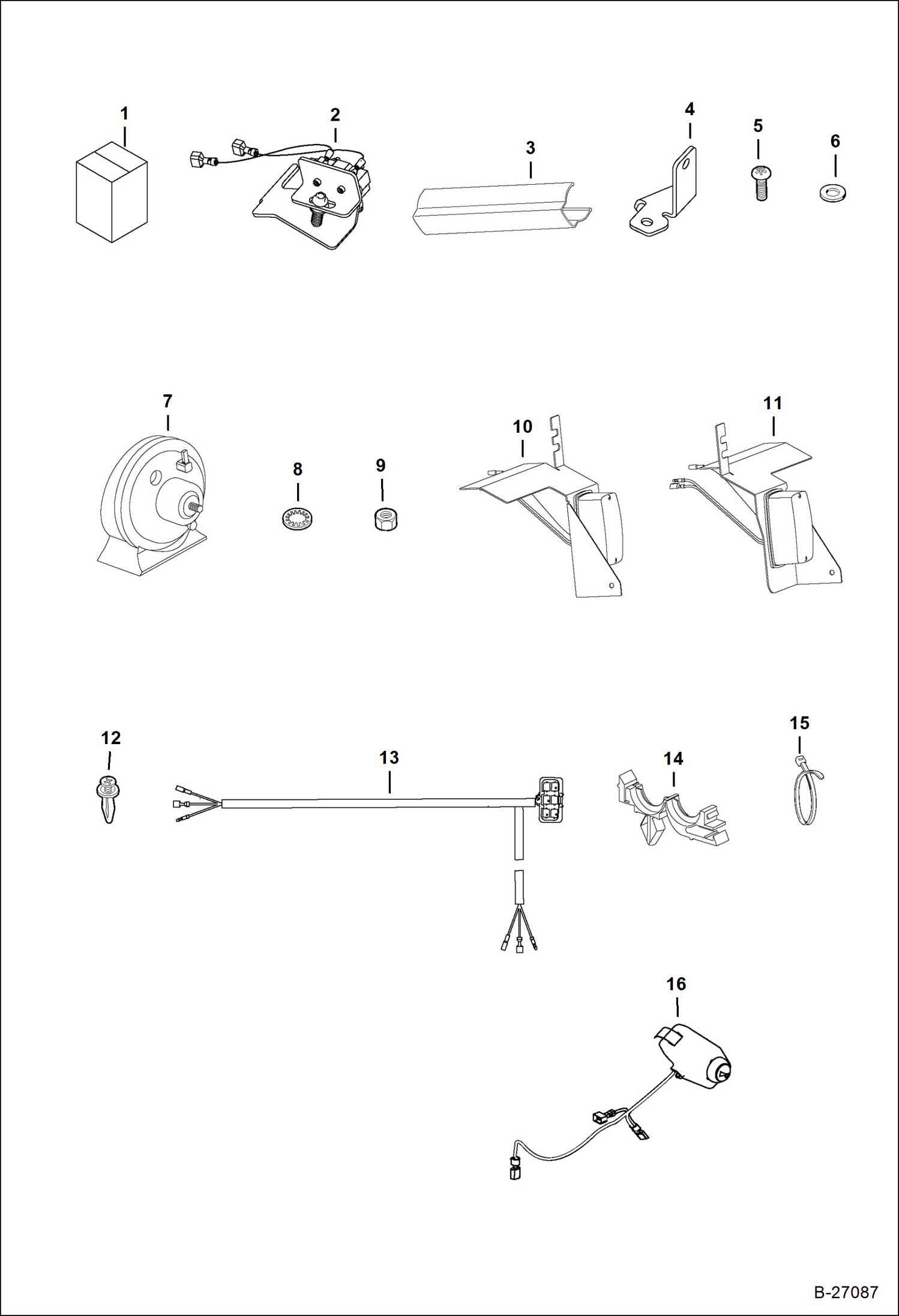 1
2
3
4
5
6
7
8
9
10
11
12
13
14
15
16
B-27087