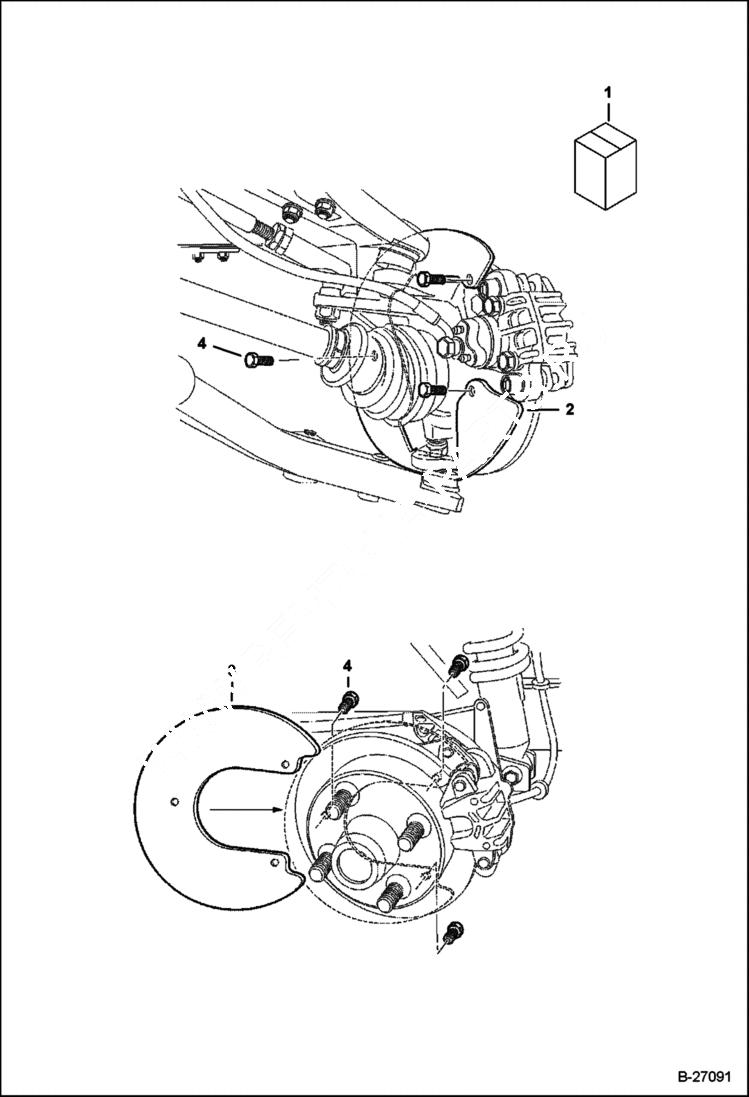 1

4

2

4

B-27091