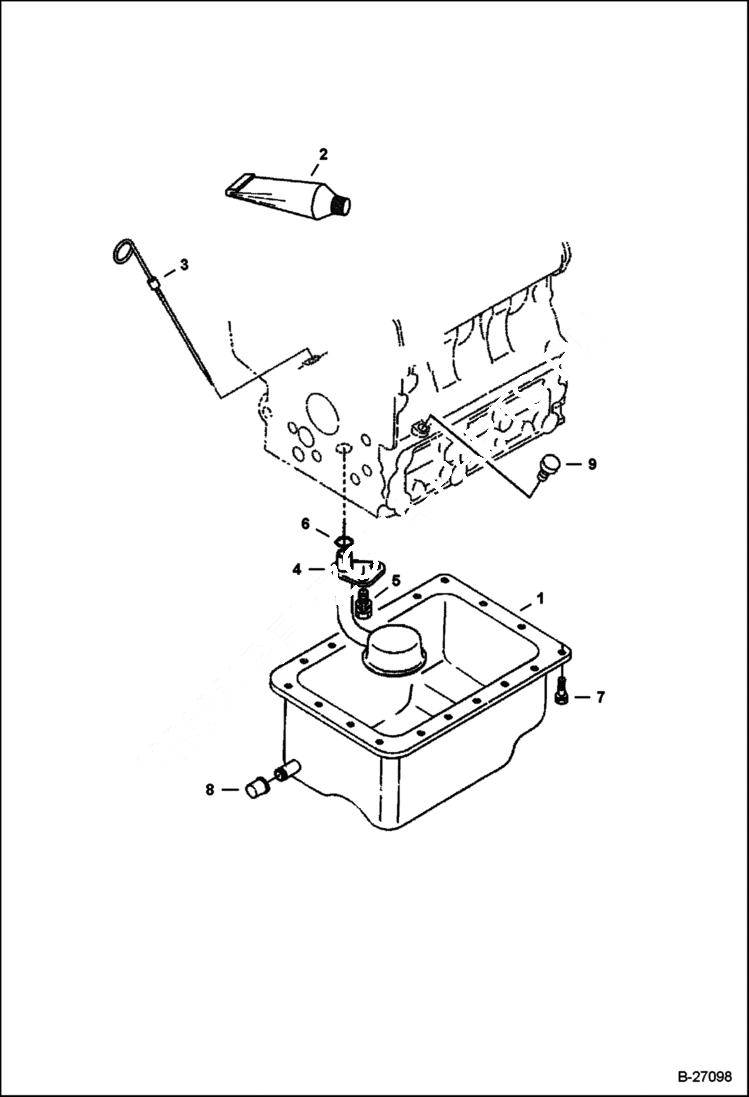 2
3
9
6
4
5
1
7
8
B-27098