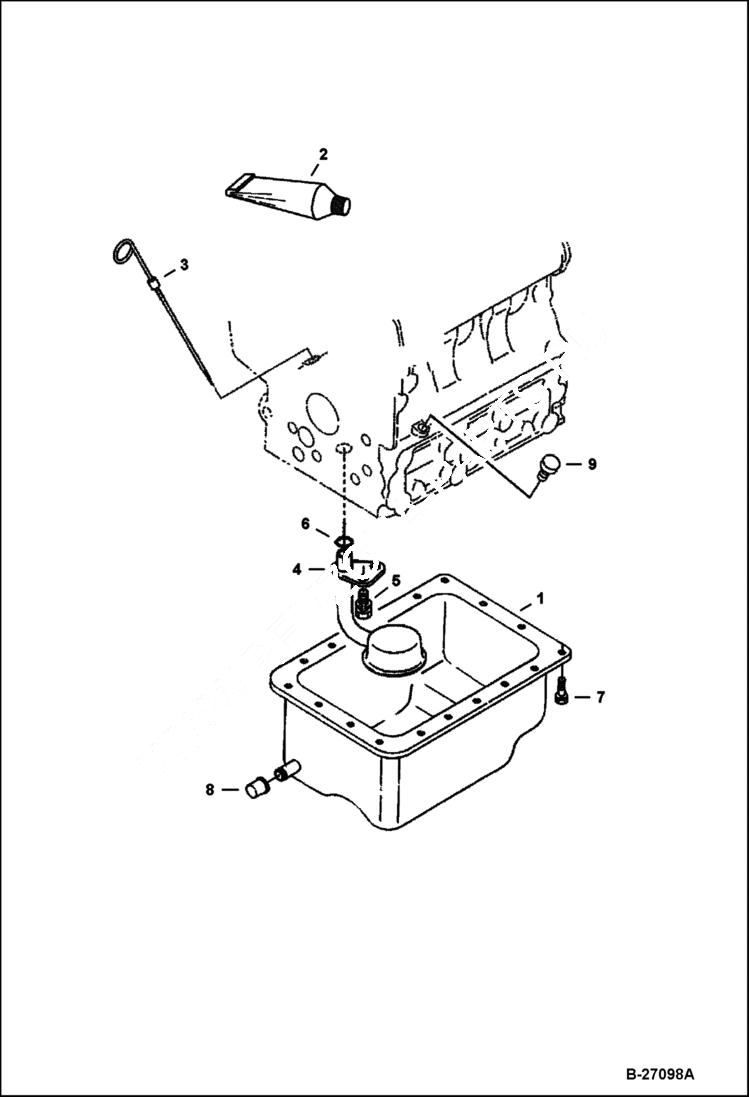 2
3
9
6
4
5
1
7
8
B-27098A